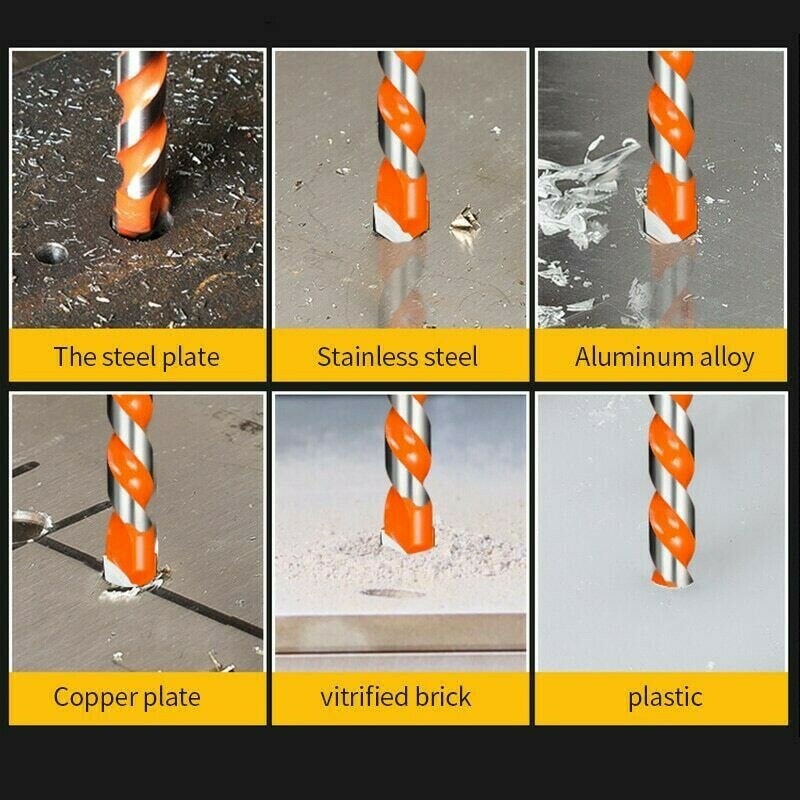 The steel plate

Stainless steel

Aluminum alloy

Copper plate

vitrified brick

plastic