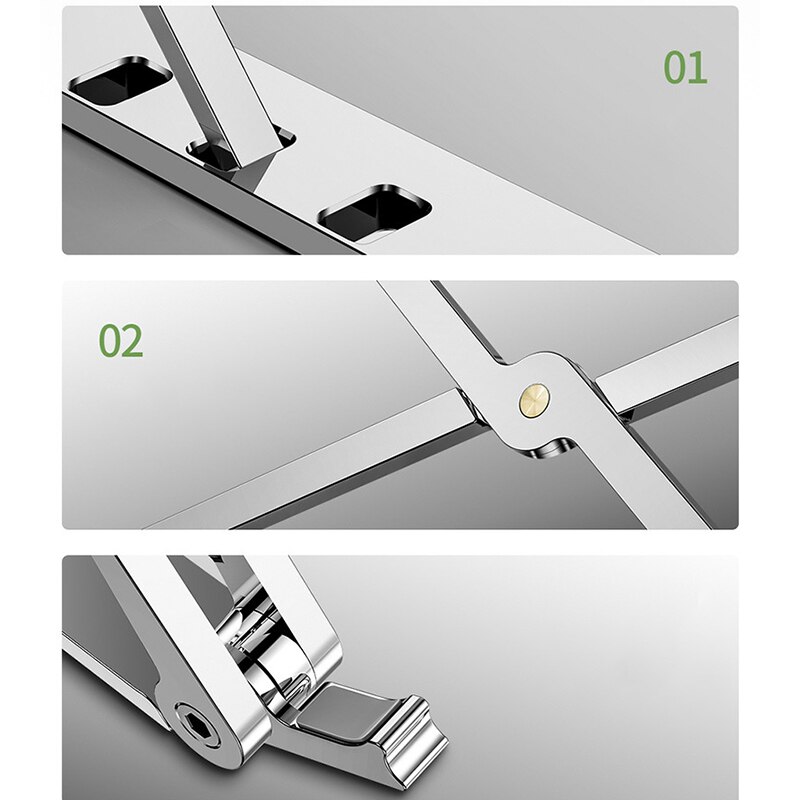 01

02