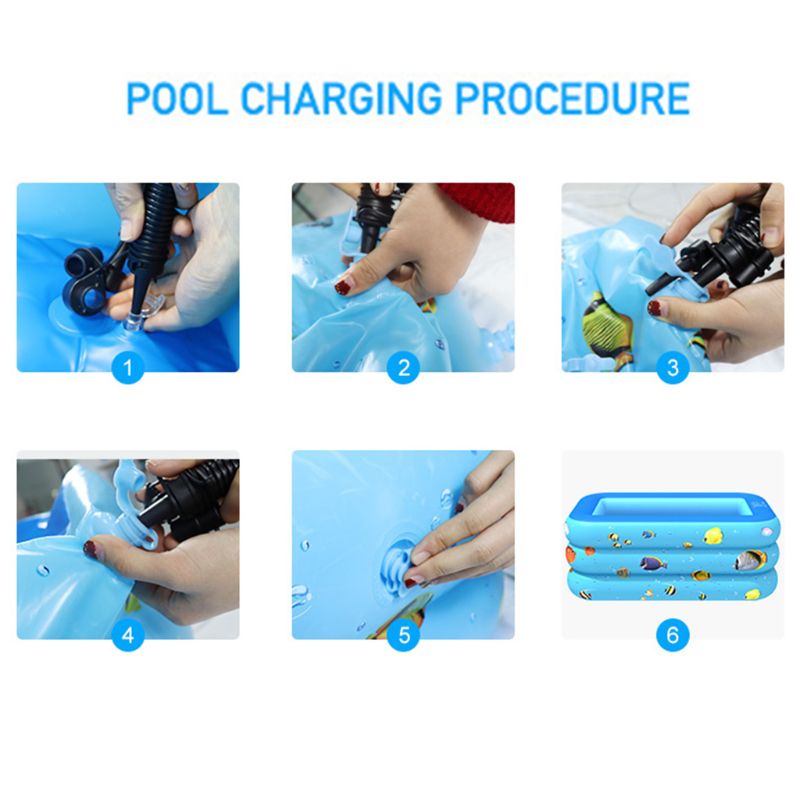 POOL CHARGING PROCEDURE

1

2

3

4

5

6