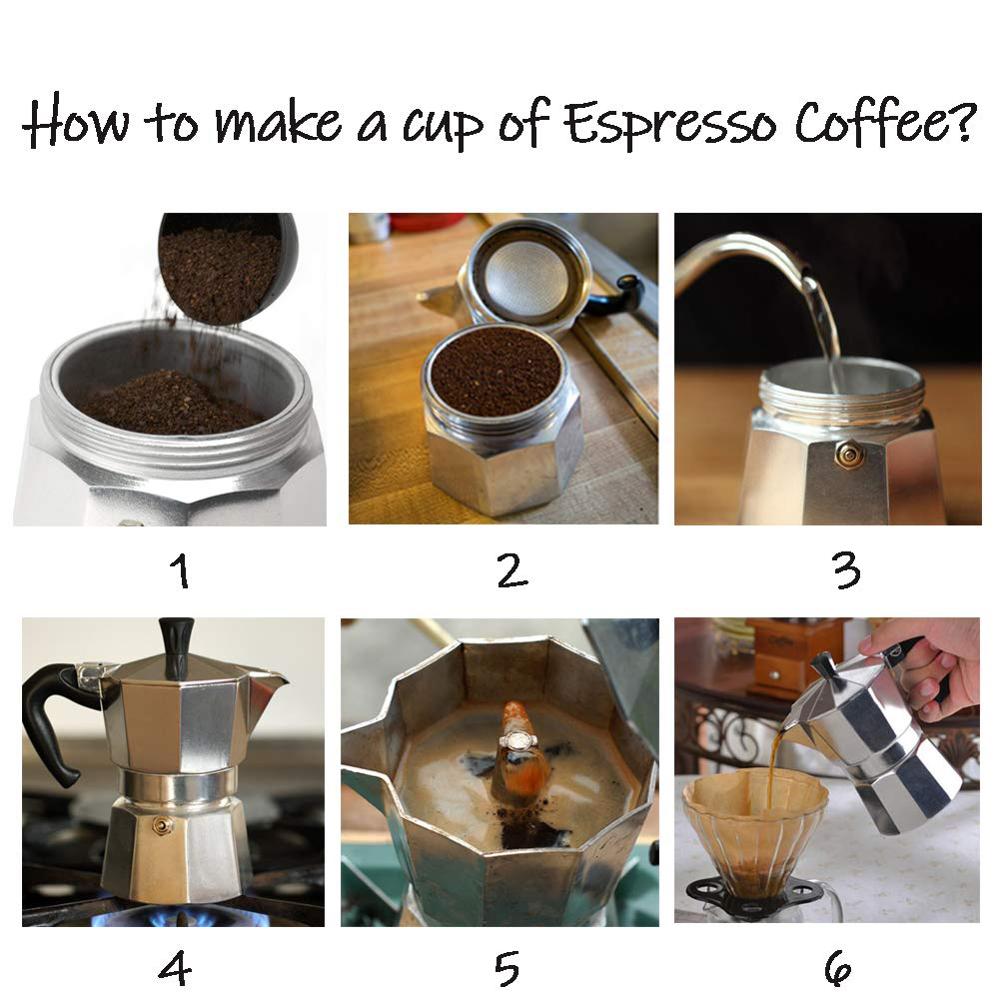 How to make a cup of Espresso Coffee?

1

2

3

4

5

6