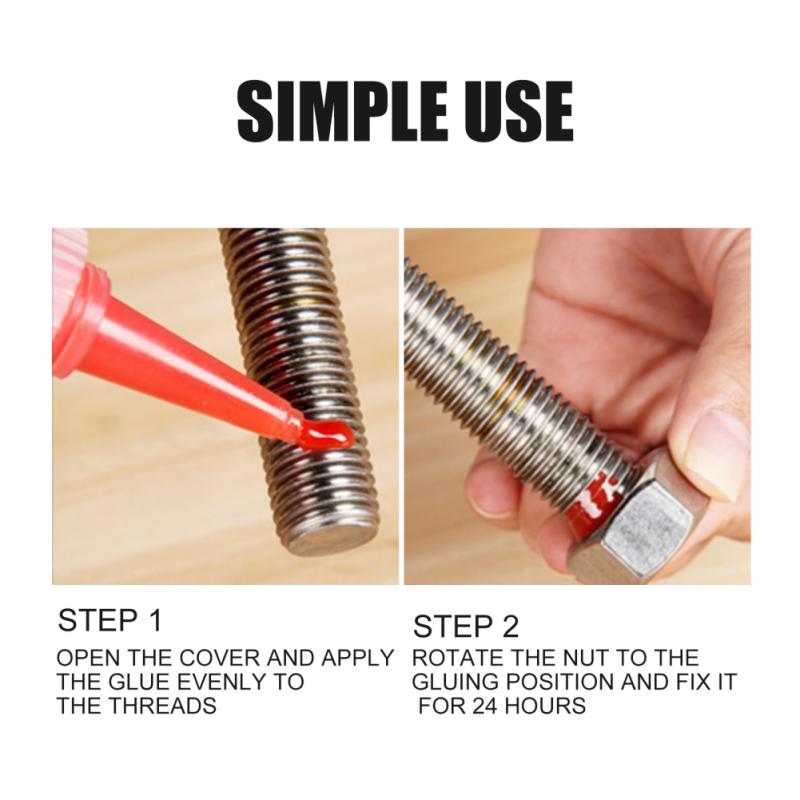 SIMPLE USE

STEP 1
OPEN THE COVER AND APPLY THE GLUE EVENLY TO THE THREADS

STEP 2
ROTATE THE NUT TO THE GLUING POSITION AND FIX IT FOR 24 HOURS