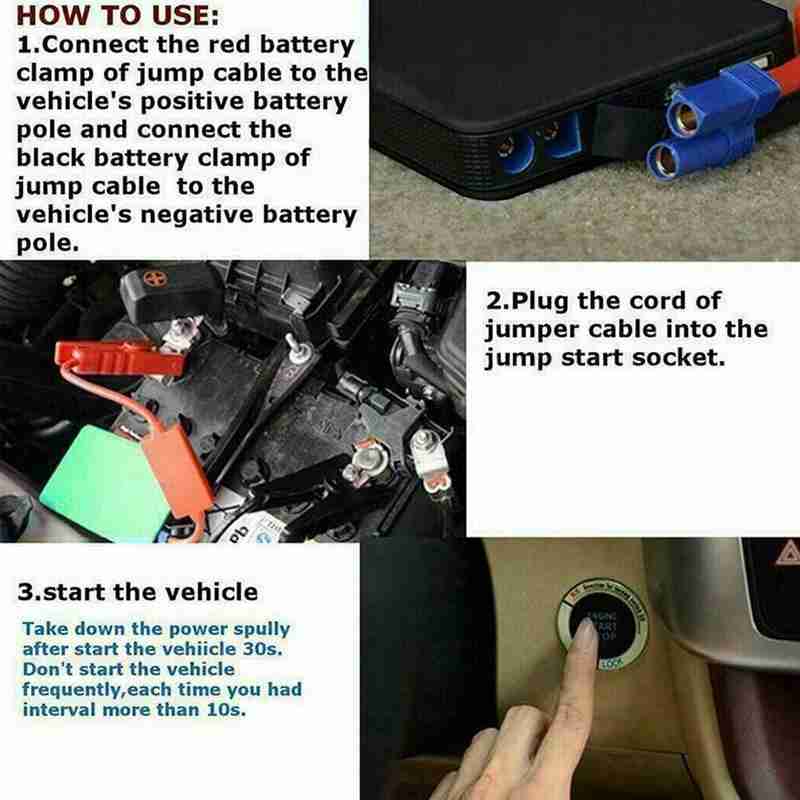 HOW TO USE:
1.Connect the red battery clamp of jump cable to the vehicle's positive battery pole and connect the black battery clamp of jump cable  to the vehicle's negative battery pole.

2.Plug the cord of jumper cable into the jump start socket.

3.start the vehicle

Take down the power spully after start the vehiicle 30s. Don't start the vehicle frequently,each time you had interval more than 10s.

ENGINE START STOP

LOCK