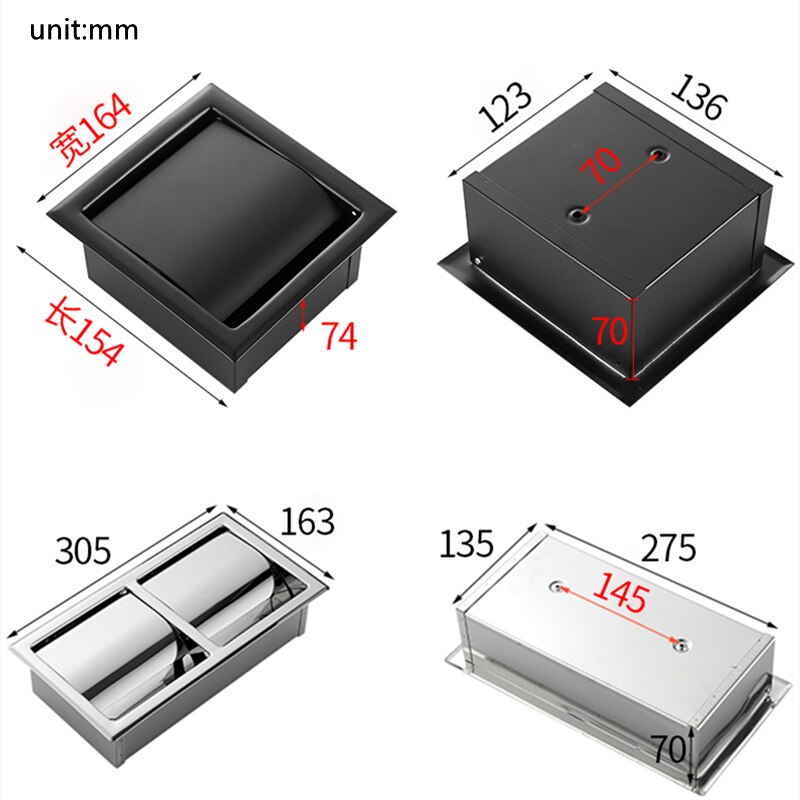 unit:mm

宽164

长154

74

123

136

70

70

305

163

135

275

145

70