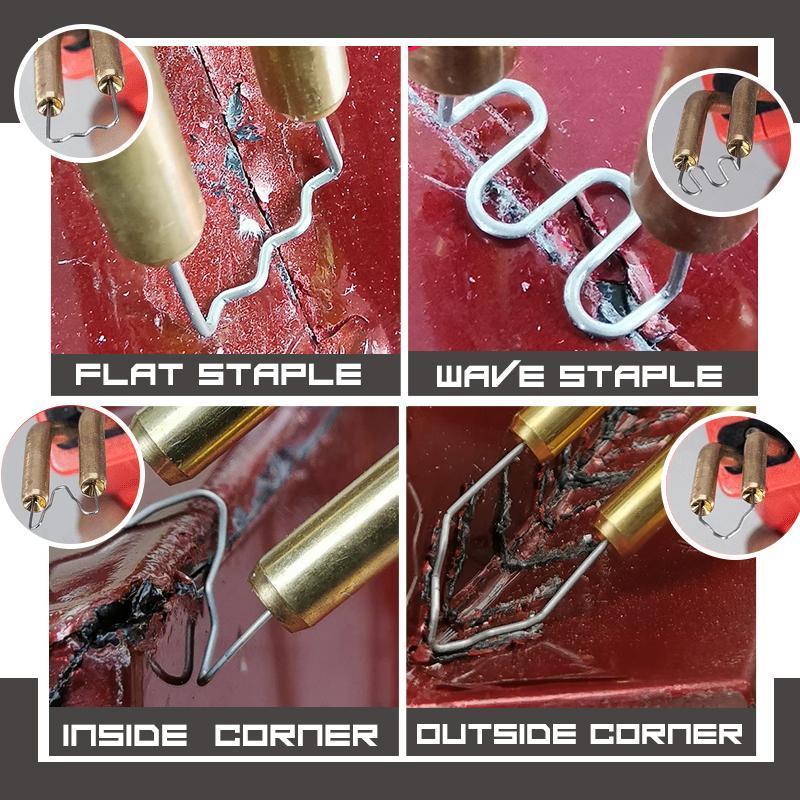 FLAT STAPLE

WAVE STAPLE

INSIDE CORNER

OUTSIDE CORNER