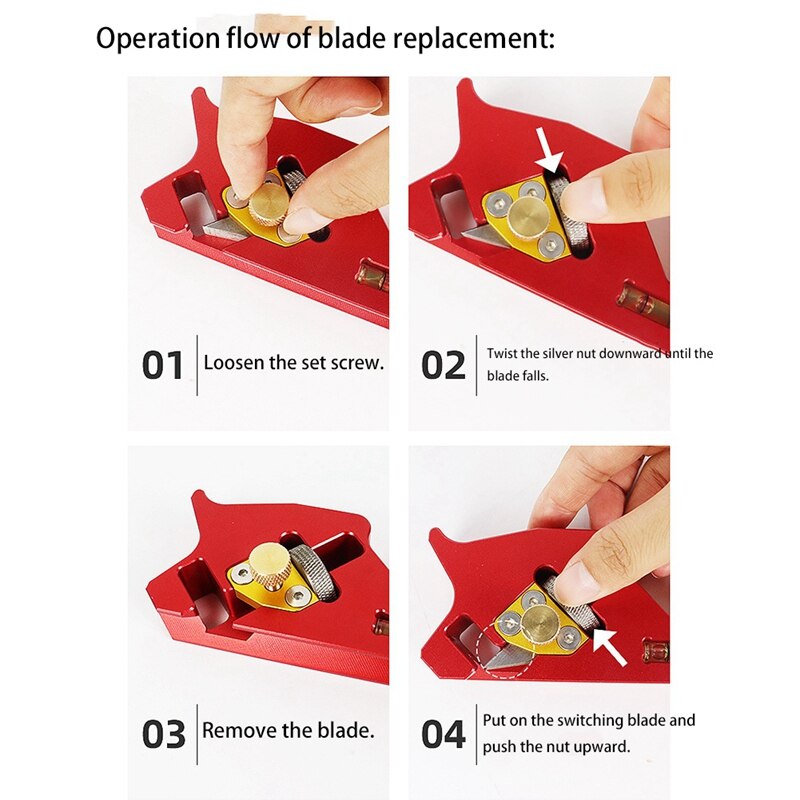 Operation flow of blade replacement:

01 Loosen the set screw.

02 Twist the silver nut downward until the blade falls.

03 Remove the blade.

04 Put on the switching blade and push the nut upward.