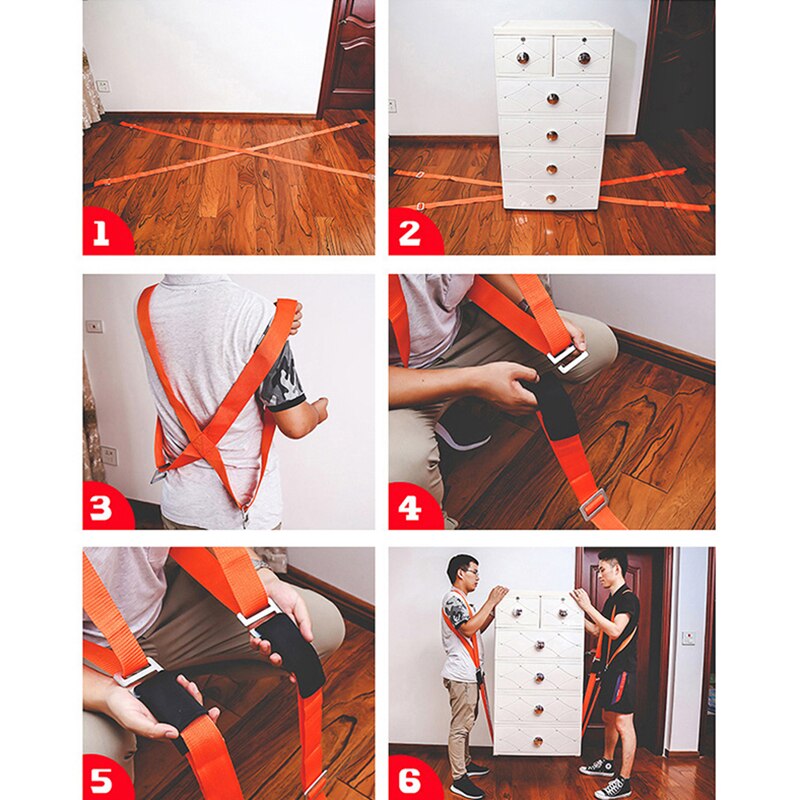 1

2

3

4

5

6