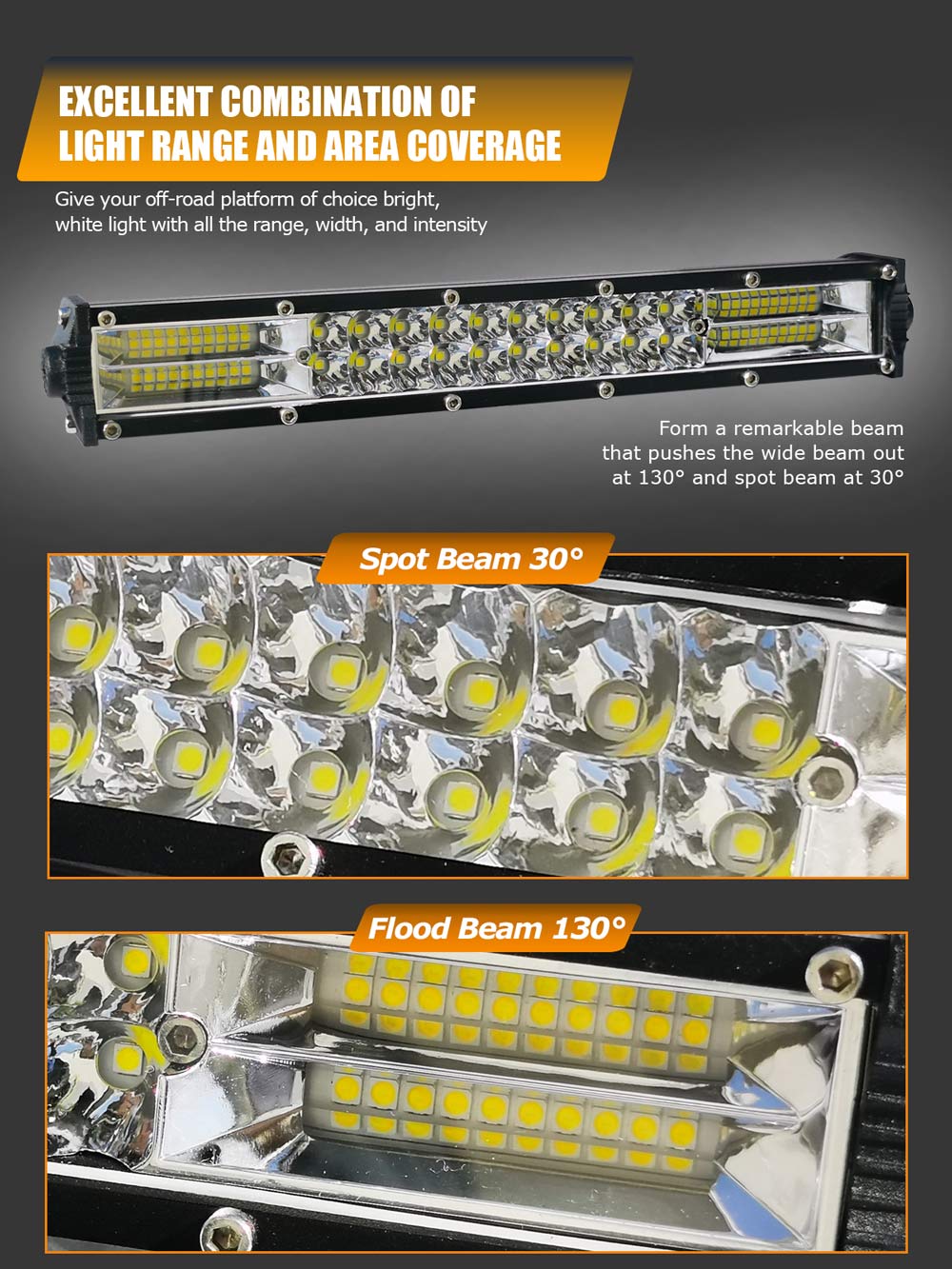 EXCELLENT COMBINATION OF LIGHT RANGE AND AREA COVERAGE

Give your off-road platform of choice bright, white light with all the range, width, and intensity

Form a remarkable beam that pushes the wide beam out at 130° and spot beam at 30°

Spot Beam 30°

Flood Beam 130°