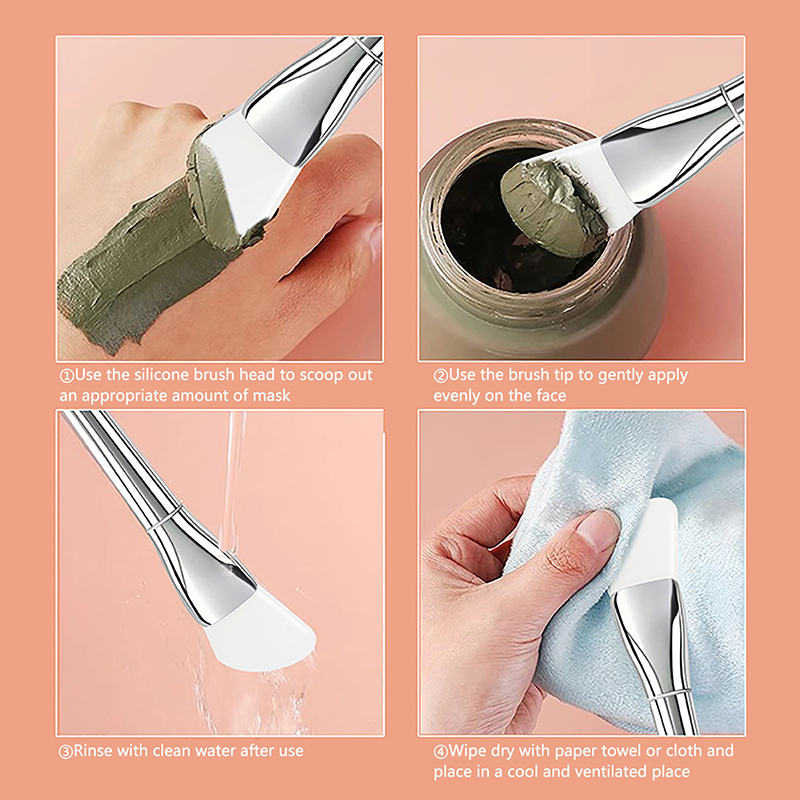 ①Use the silicone brush head to scoop out an appropriate amount of mask

②Use the brush tip to gently apply evenly on the face

③Rinse with clean water after use

④Wipe dry with paper towel or cloth and place in a cool and ventilated place