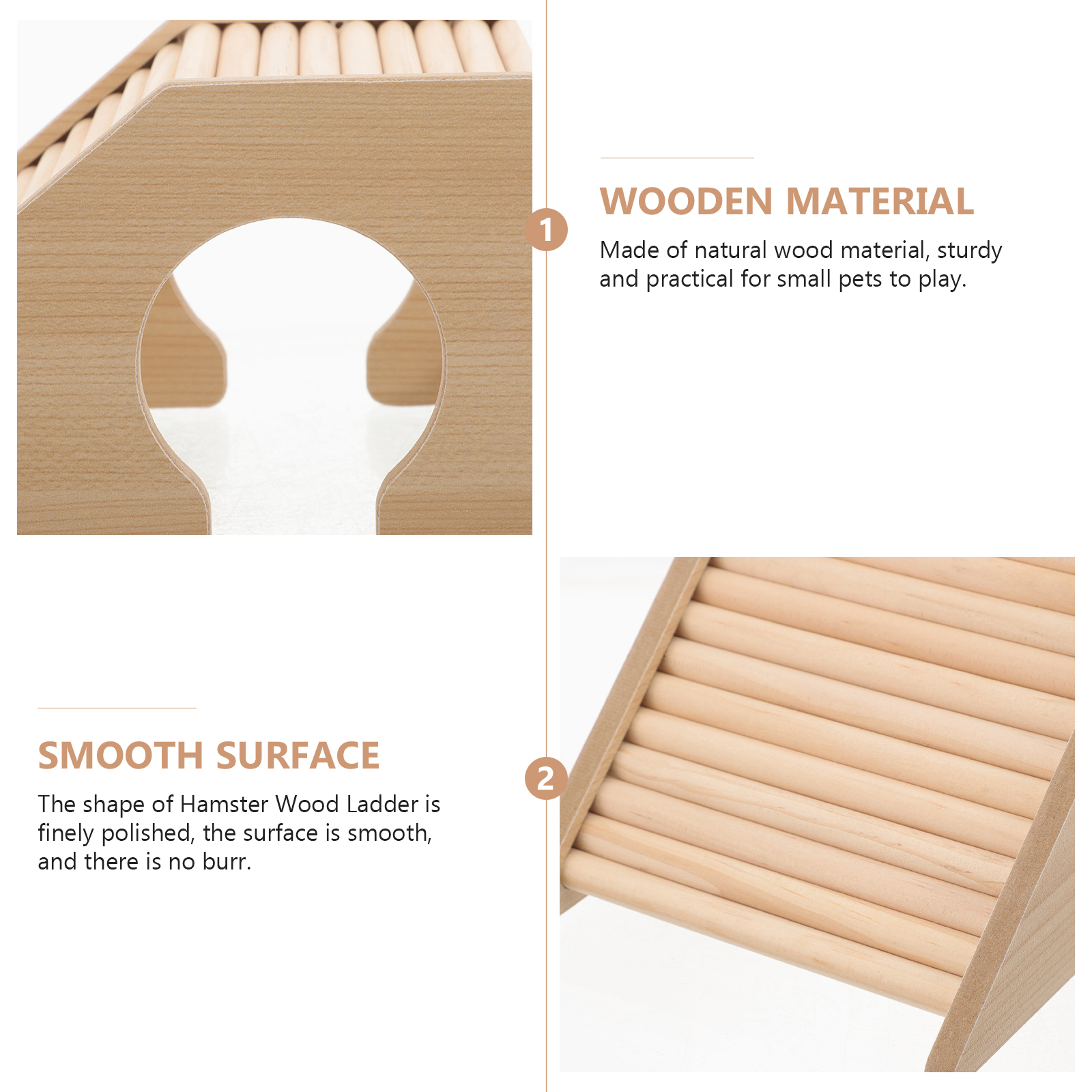 1

WOODEN MATERIAL

Made of natural wood material, sturdy and practical for small pets to play.

2

SMOOTH SURFACE

The shape of Hamster Wood Ladder is finely polished, the surface is smooth, and there is no burr.