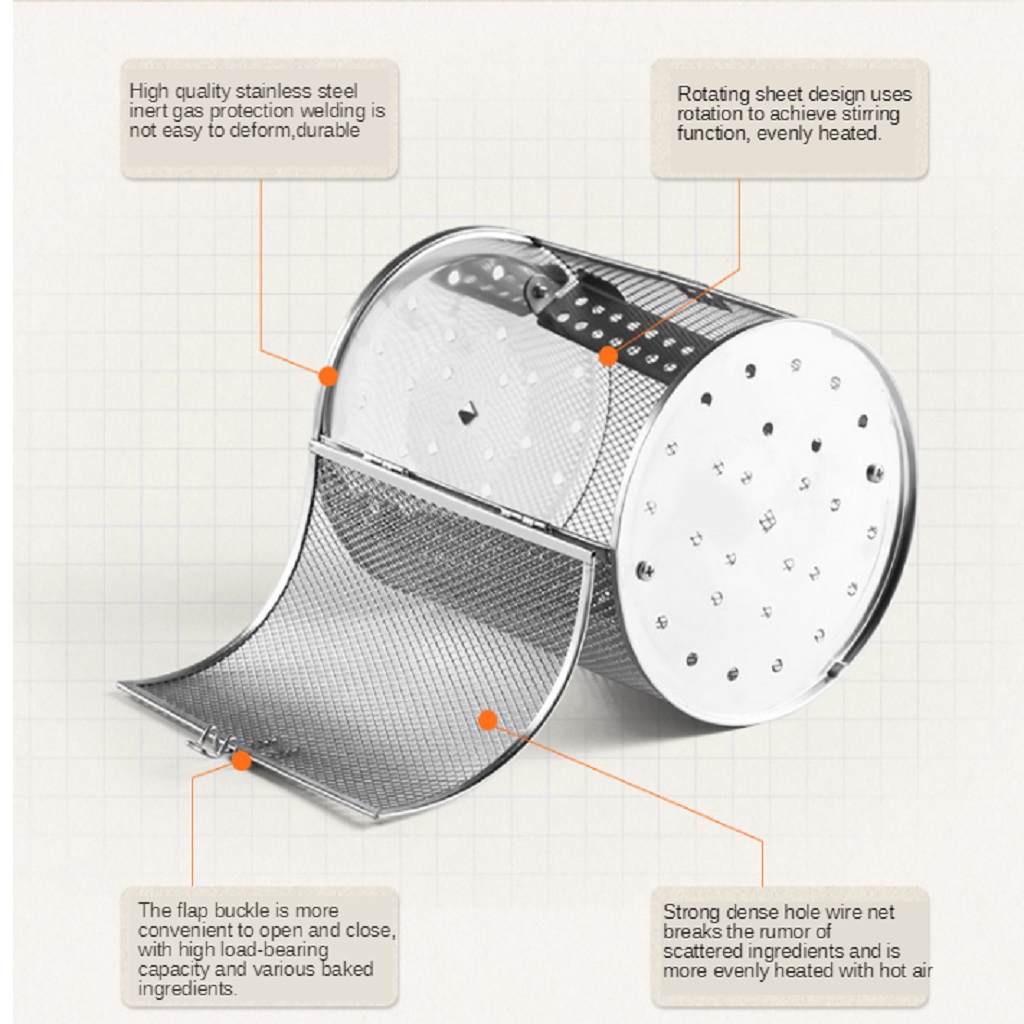 High quality stainless steel inert gas protection welding is not easy to deform,durable

Rotating sheet design uses rotation to achieve stirring function, evenly heated.

The flap buckle is more convenient to open and close, with high load-bearing capacity and various baked ingredients.

Strong dense hole wire net breaks the rumor of scattered ingredients and is more evenly heated with hot air