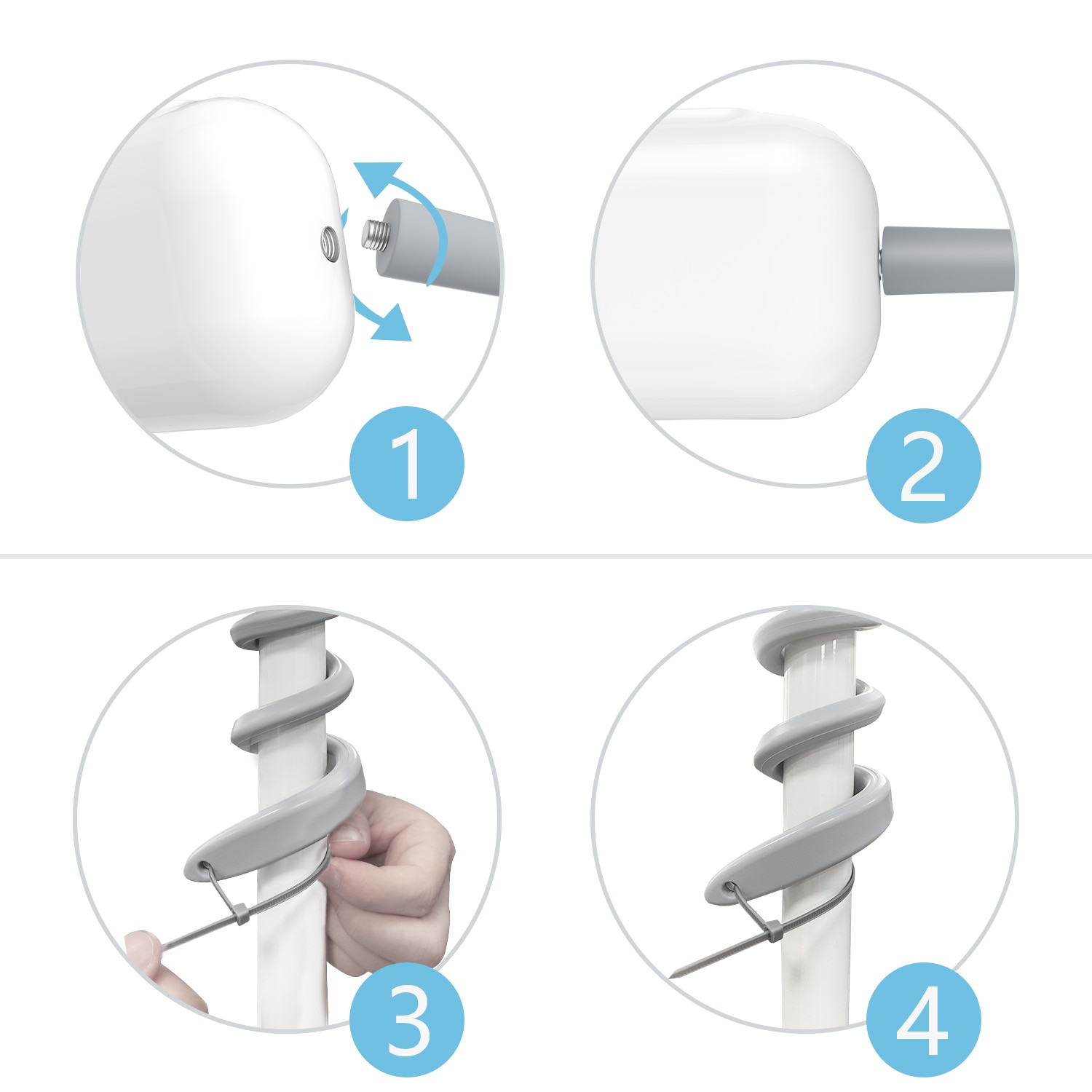 1
2
3
4