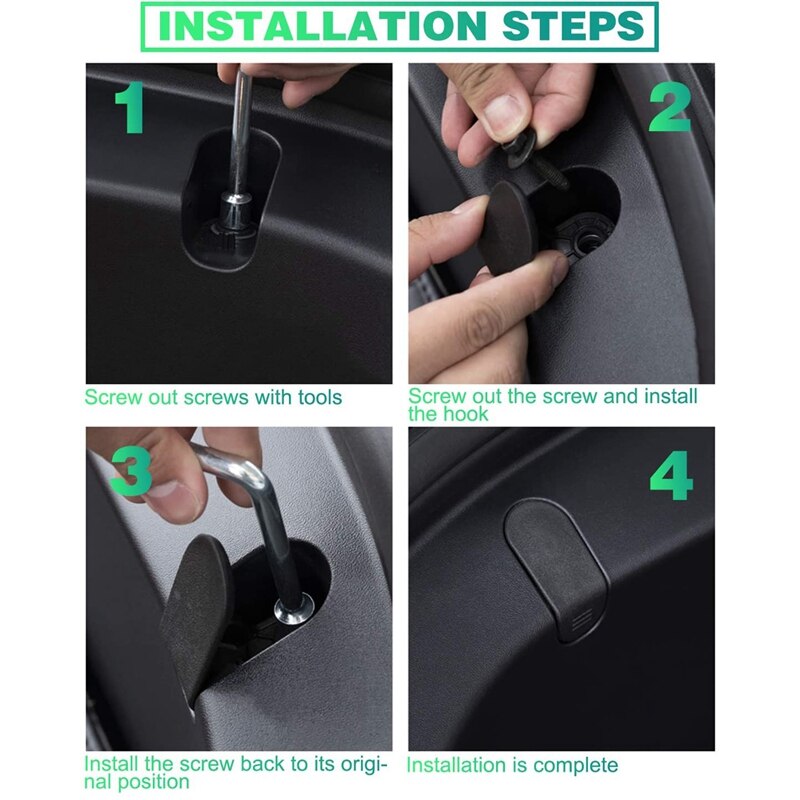 INSTALLATION STEPS

1

Screw out screws with tools

2

Screw out the screw and install the hook

3

Install the screw back to its original position

4

Installation is complete