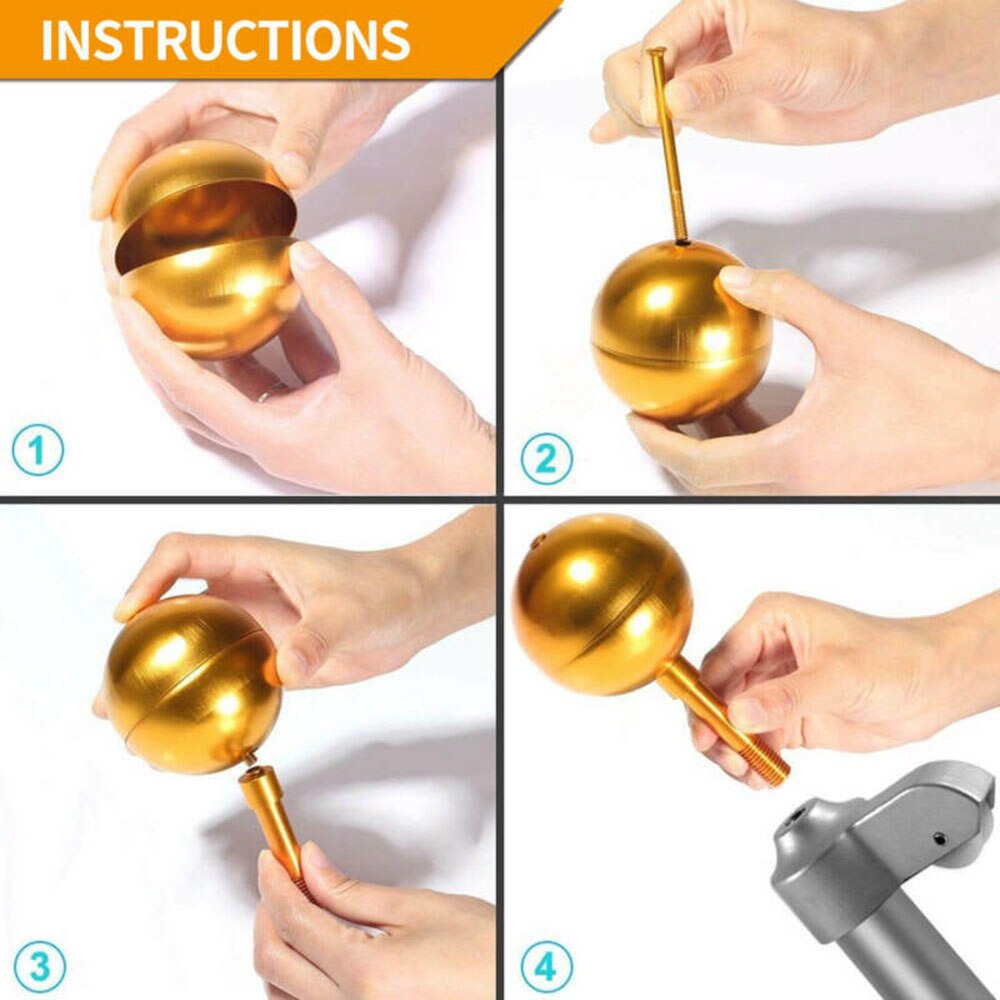 INSTRUCTIONS

1

2

3

4