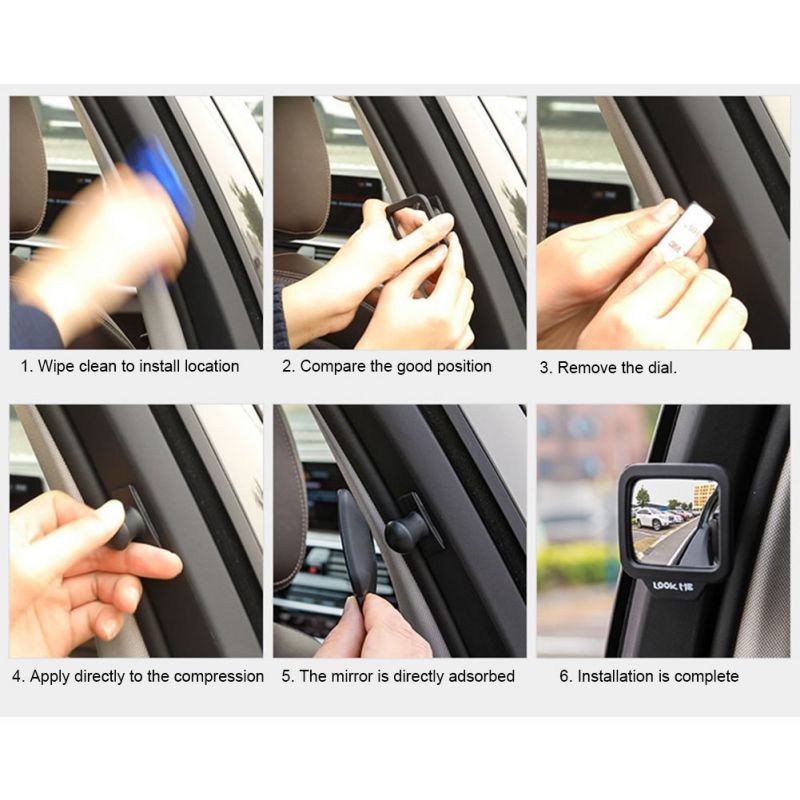 1. Wipe clean to install location

2. Compare the good position

3. Remove the dial.

4. Apply directly to the compression

5. The mirror is directly adsorbed

LOOK ME

6. Installation is complete