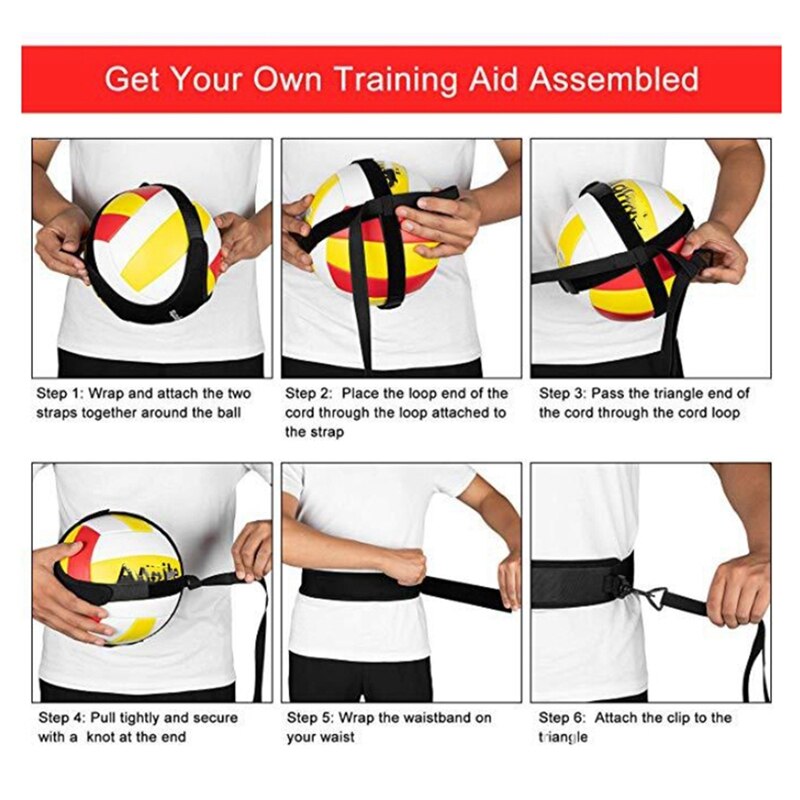 Get Your Own Training Aid Assembled

Step 1: Wrap and attach the two straps together around the ball

Step 2: Place the loop end of the cord through the loop attached to the strap

Step 3: Pass the triangle end of the cord through the cord loop

Step 4: Pull tightly and secure with a knot at the end

Step 5: Wrap the waistband on your waist

Step 6: Attach the clip to the triangle