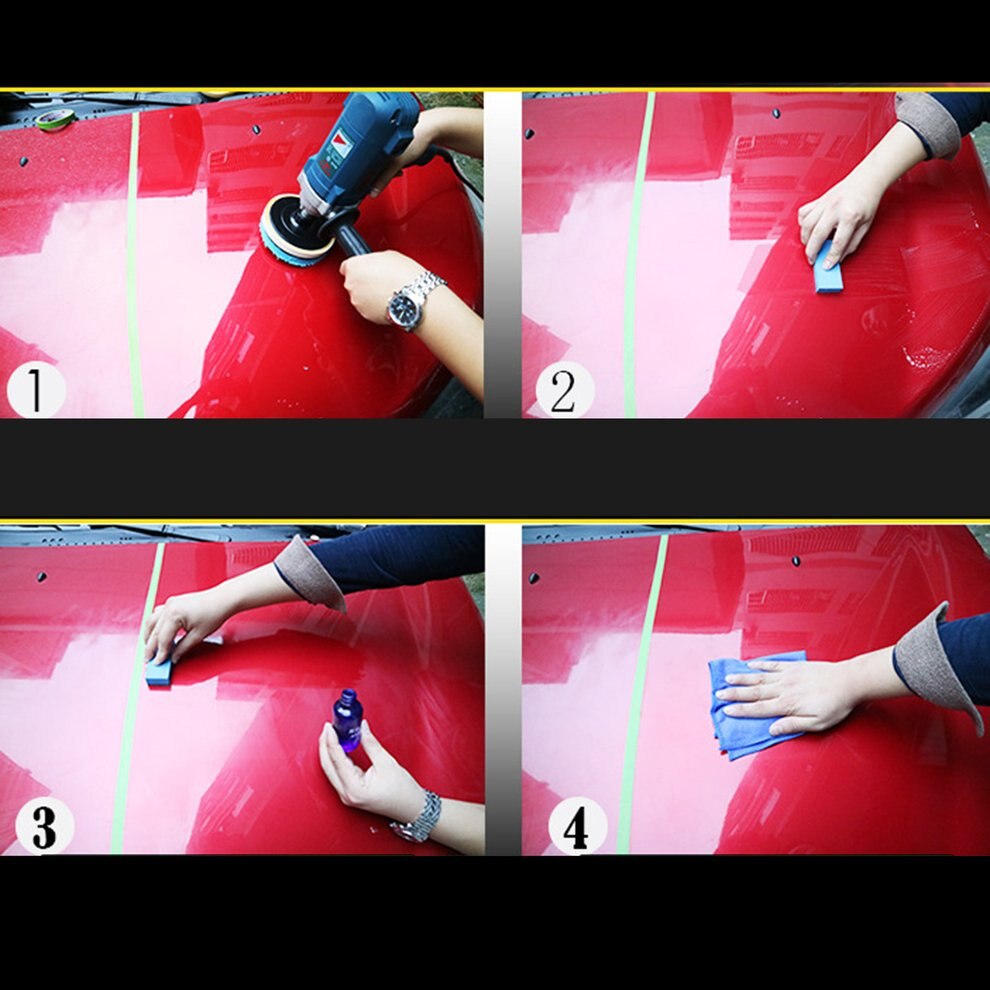 1

2

3

4