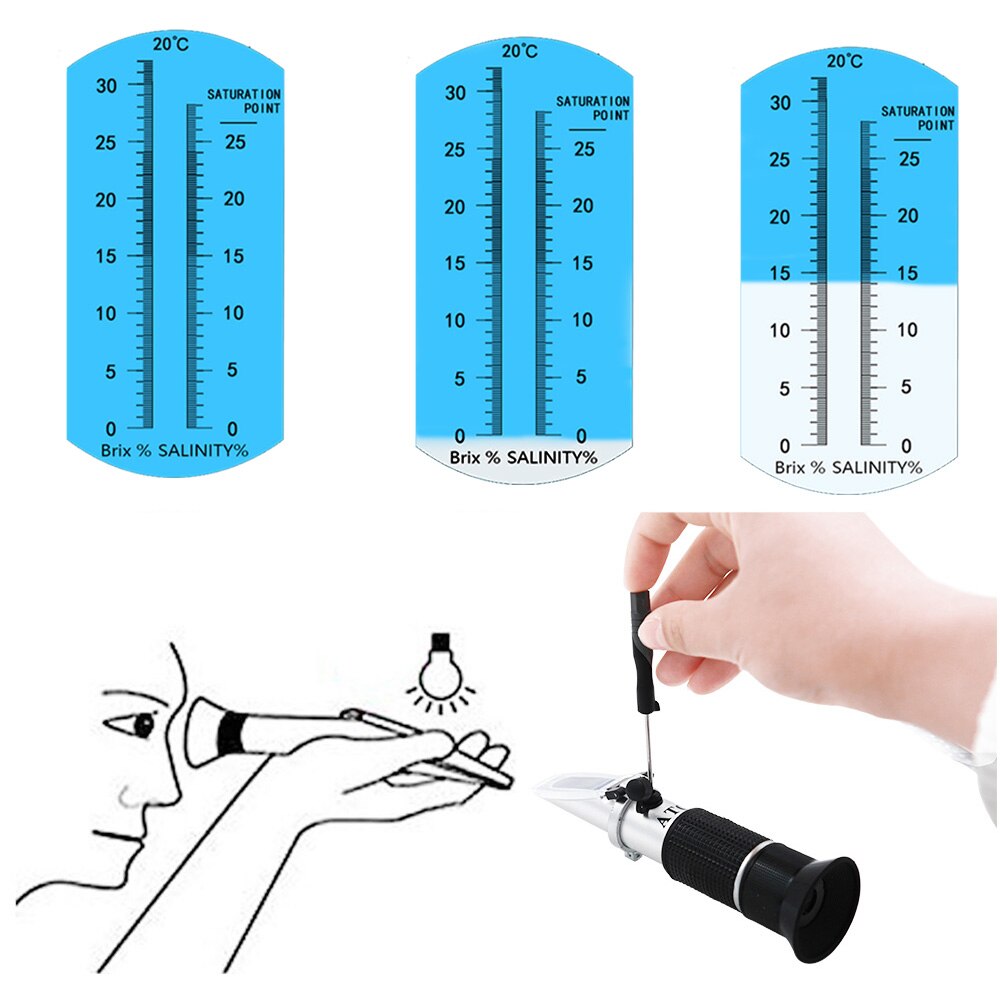 20°C
30
25
20
15
10
5
0
SATURATION POINT
25
20
15
10
5
0
Brix % SALINITY%

20°C
30
25
20
15
10
5
0
SATURATION POINT
25
20
15
10
5
0
Brix % SALINITY%

20°C
30
25
20
15
10
5
0
SATURATION POINT
25
20
15
10
5
0
Brix % SALINITY%

AT