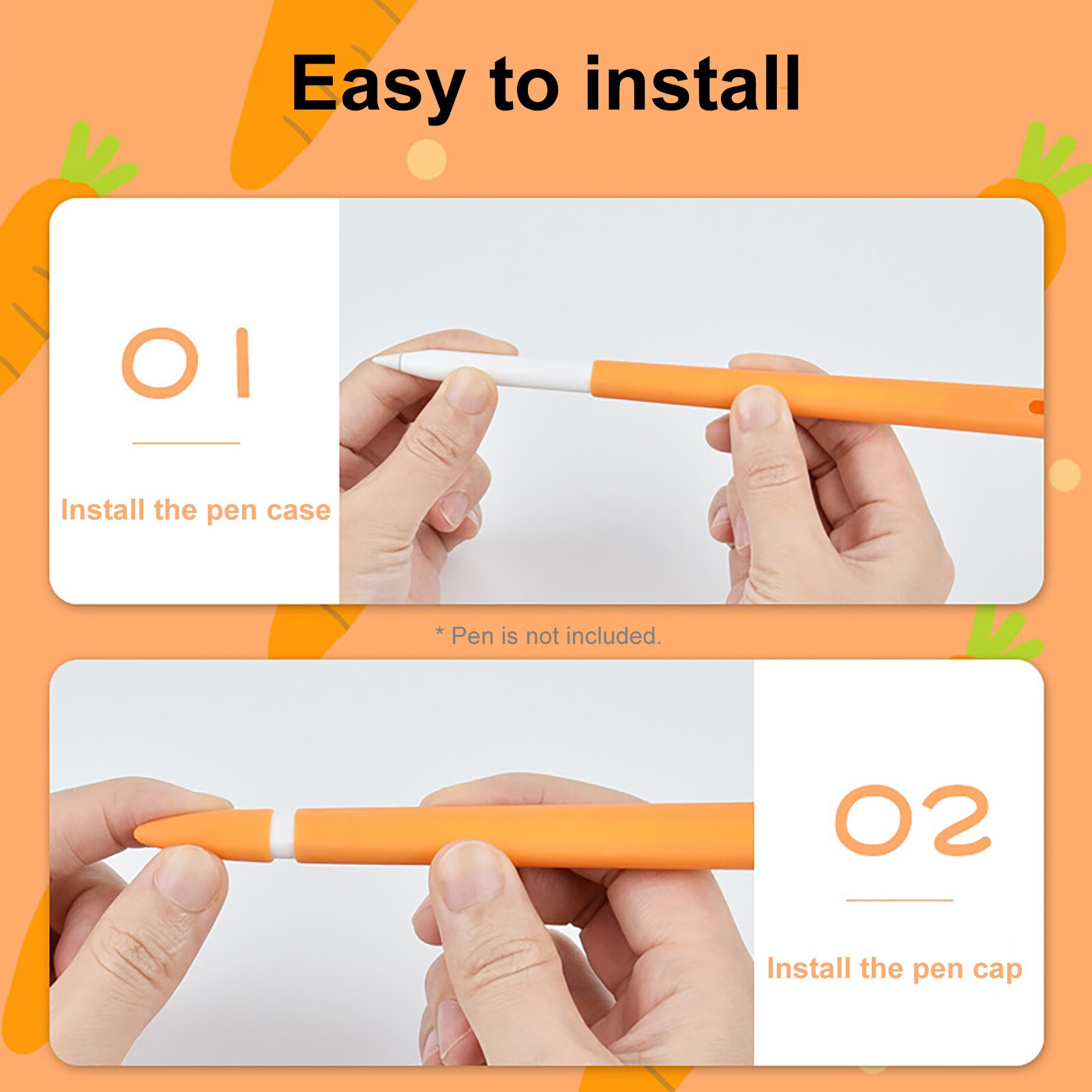 Easy to install

01

Install the pen case

* Pen is not included.

02

Install the pen cap