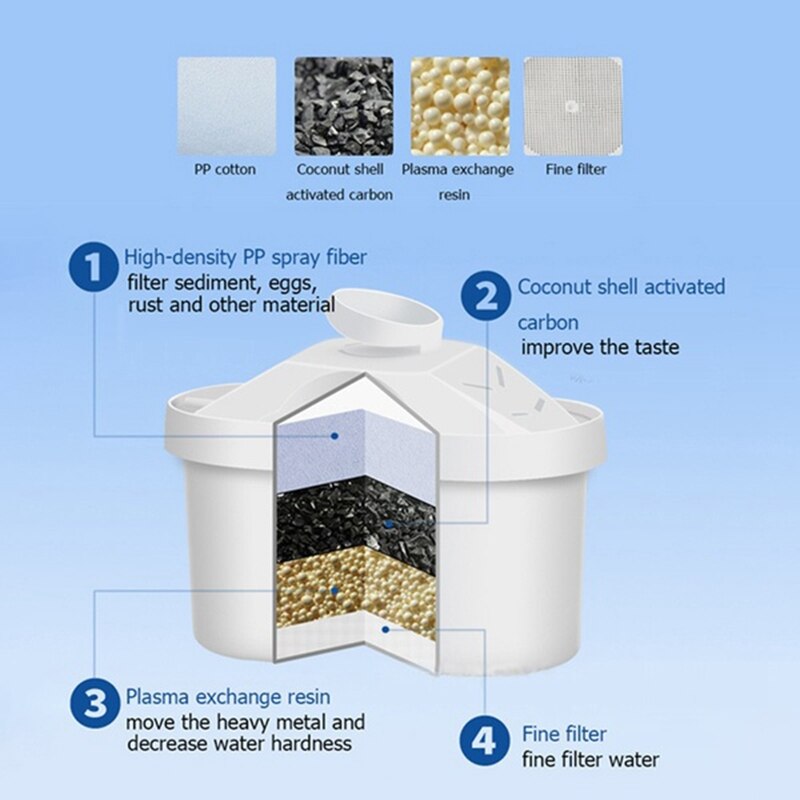 PP cotton

Coconut shell activated carbon

Plasma exchange resin

Fine filter

1 High-density PP spray fiber
filter sediment, eggs, rust and other material

2 Coconut shell activated carbon
improve the taste

3 Plasma exchange resin
move the heavy metal and decrease water hardness

4 Fine filter
fine filter water