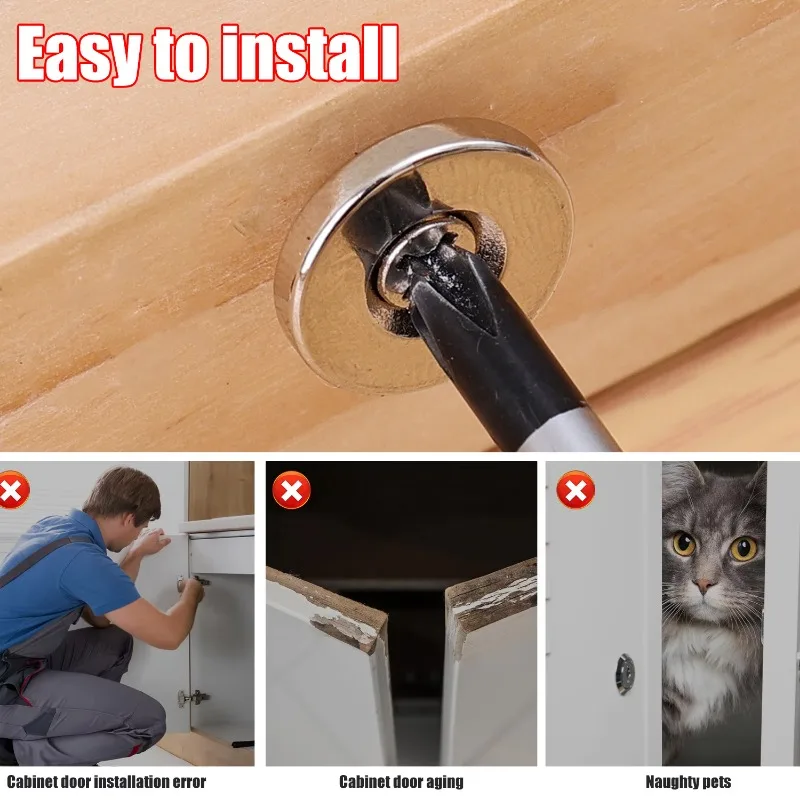 Easy to install

Cabinet door installation error

Cabinet door aging

Naughty pets