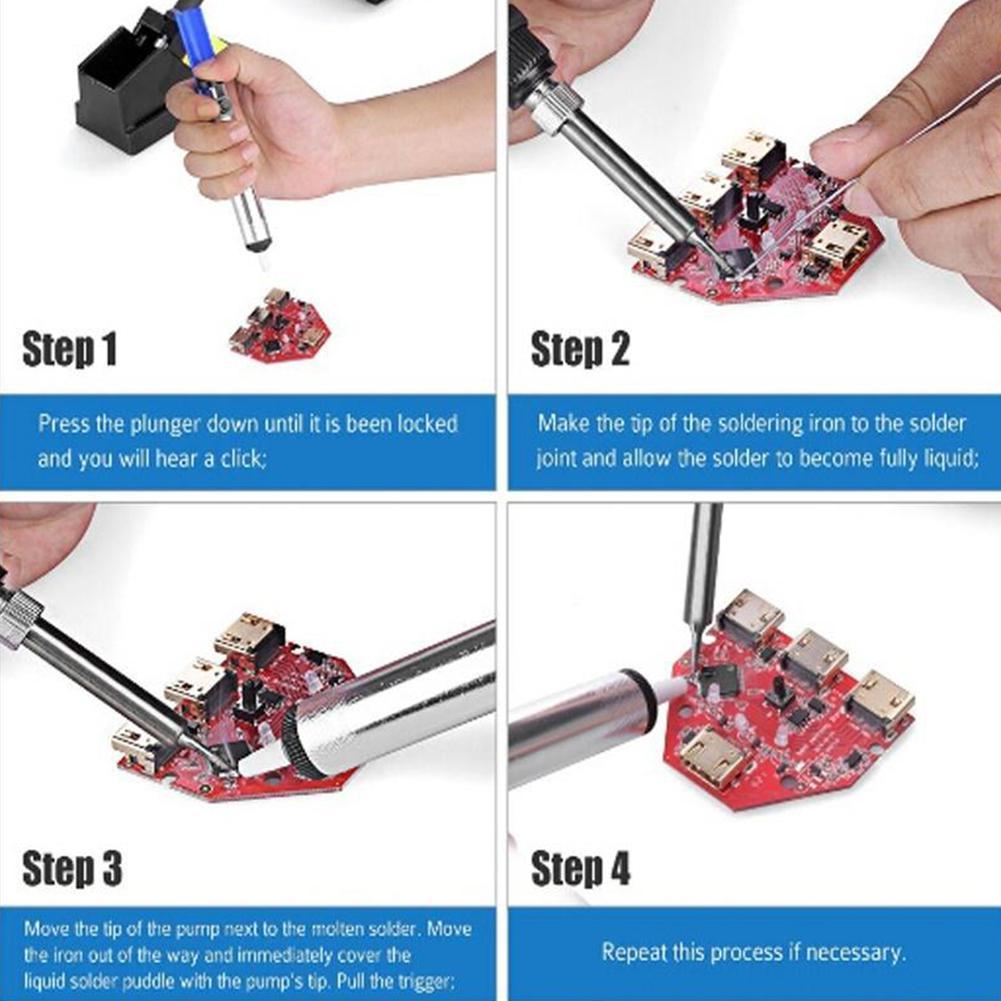 Step 1

Press the plunger down until it is been locked and you will hear a click;

Step 2

Make the tip of the soldering iron to the solder joint and allow the solder to become fully liquid;

Step 3

Move the tip of the pump next to the molten solder. Move the iron out of the way and immediately cover the liquid solder puddle with the pump's tip. Pull the trigger;

Step 4

Repeat this process if necessary.