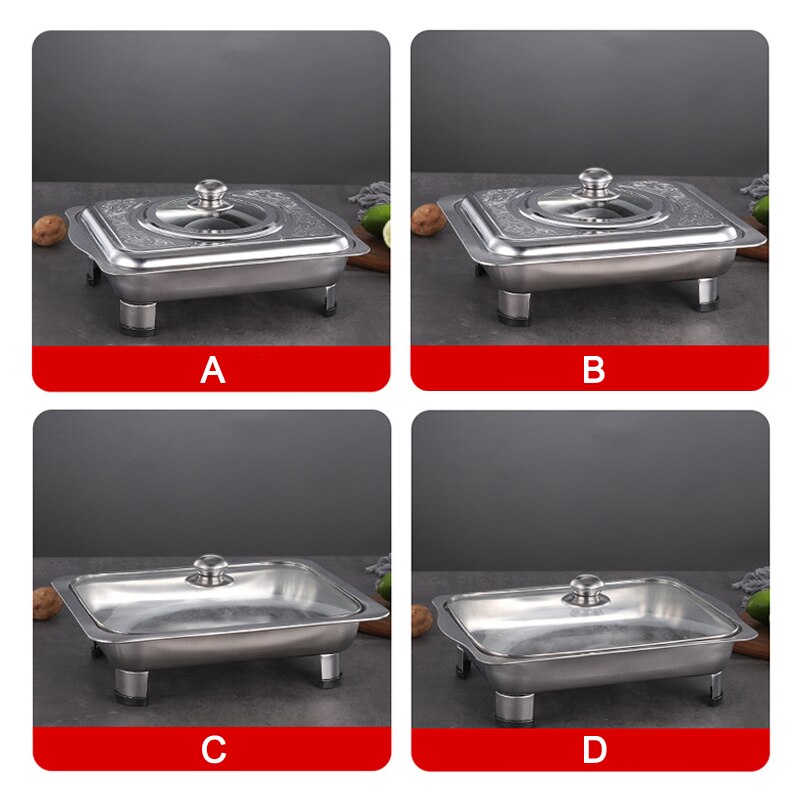 A

B

C

D