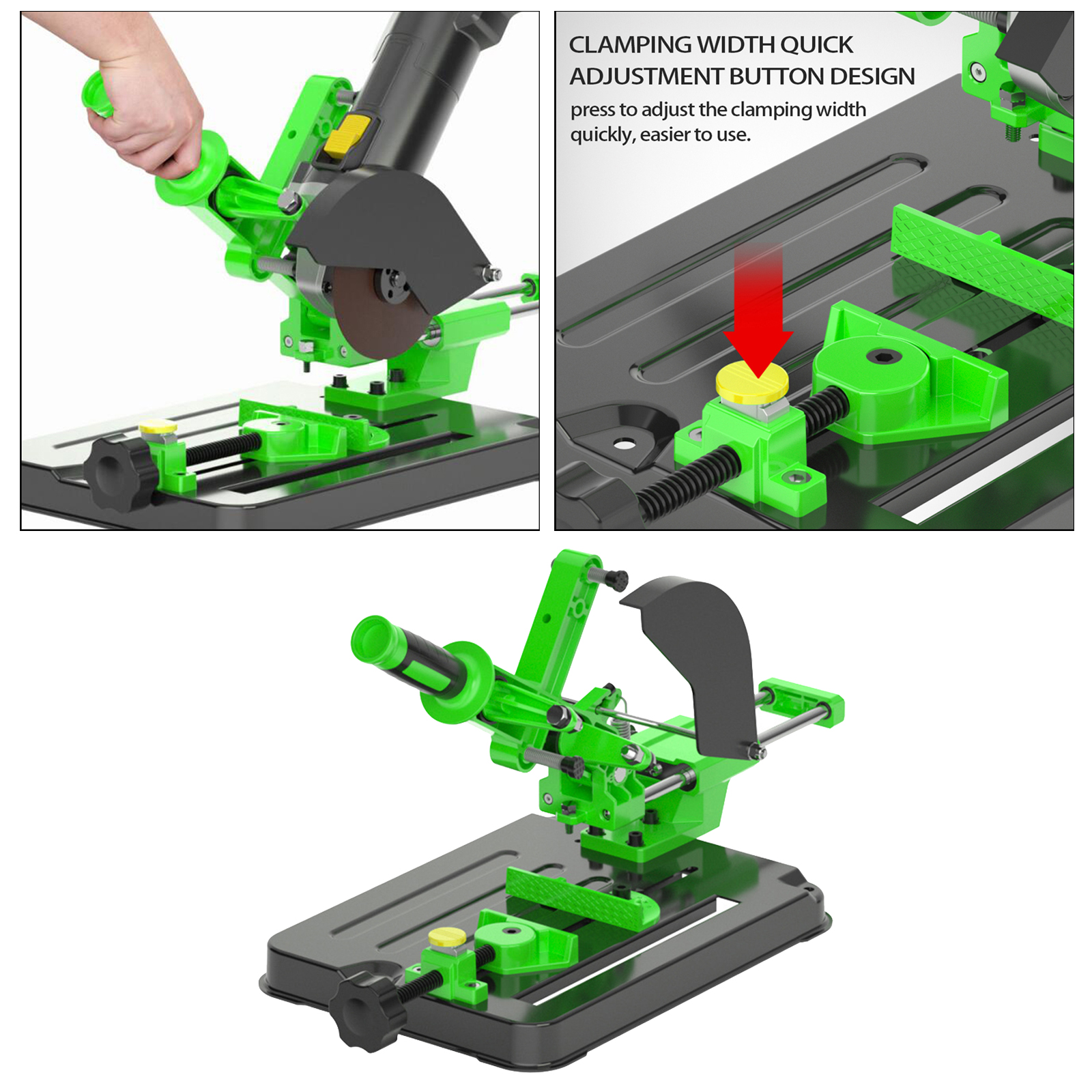 CLAMPING WIDTH QUICK ADJUSTMENT BUTTON DESIGN

press to adjust the clamping width quickly, easier to use.