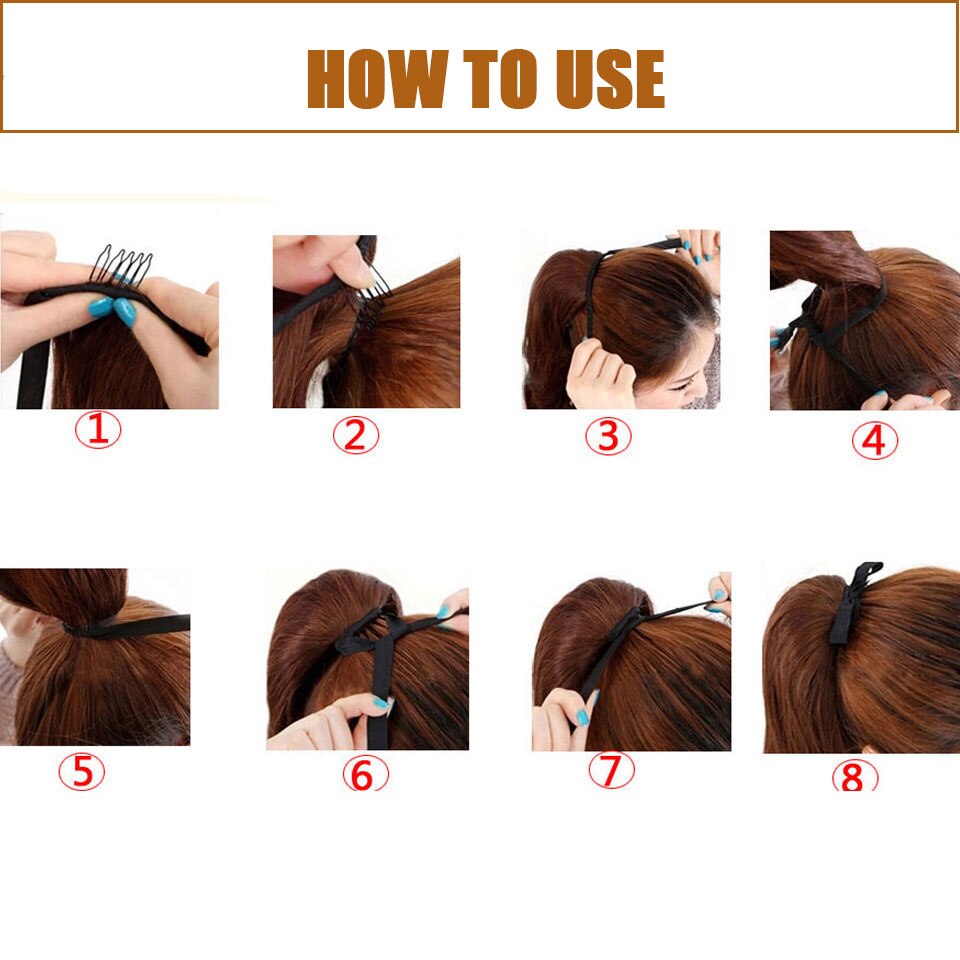 HOW TO USE

①

②

③

④

⑤

⑥

⑦

⑧