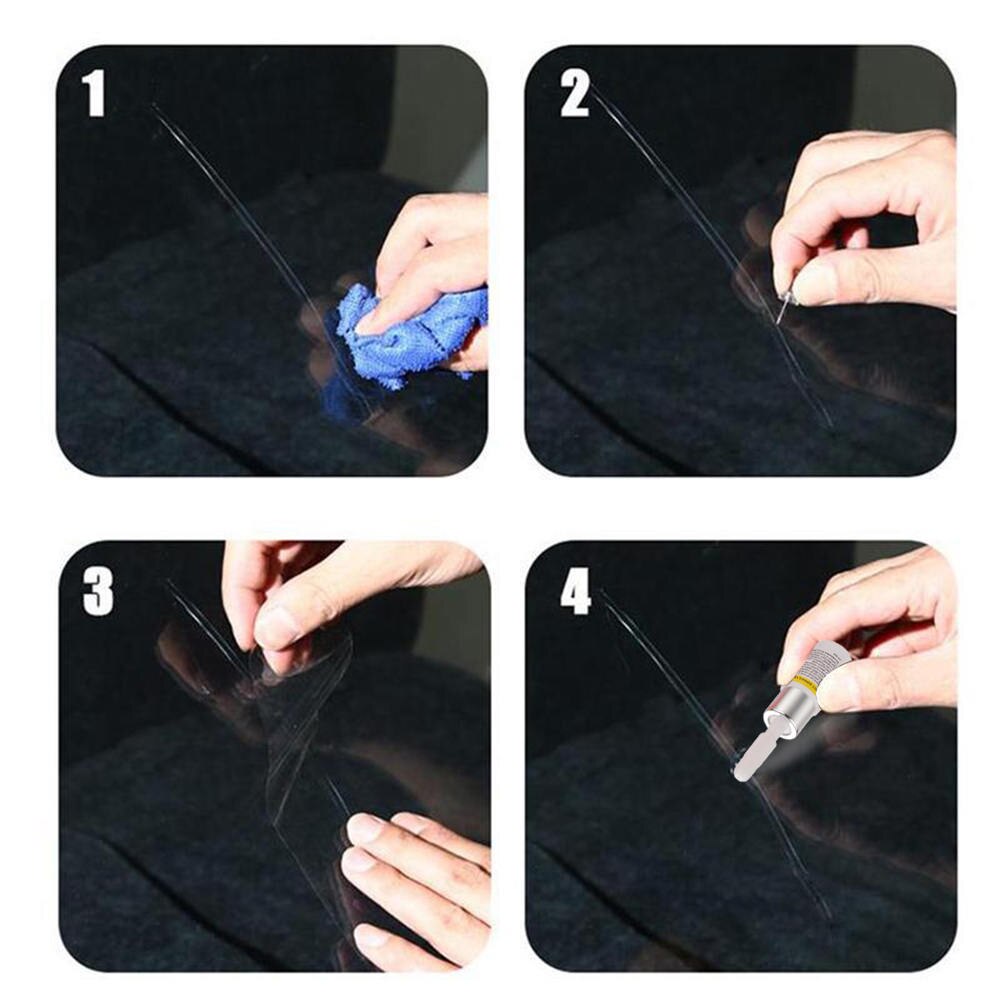 1

2

3

4