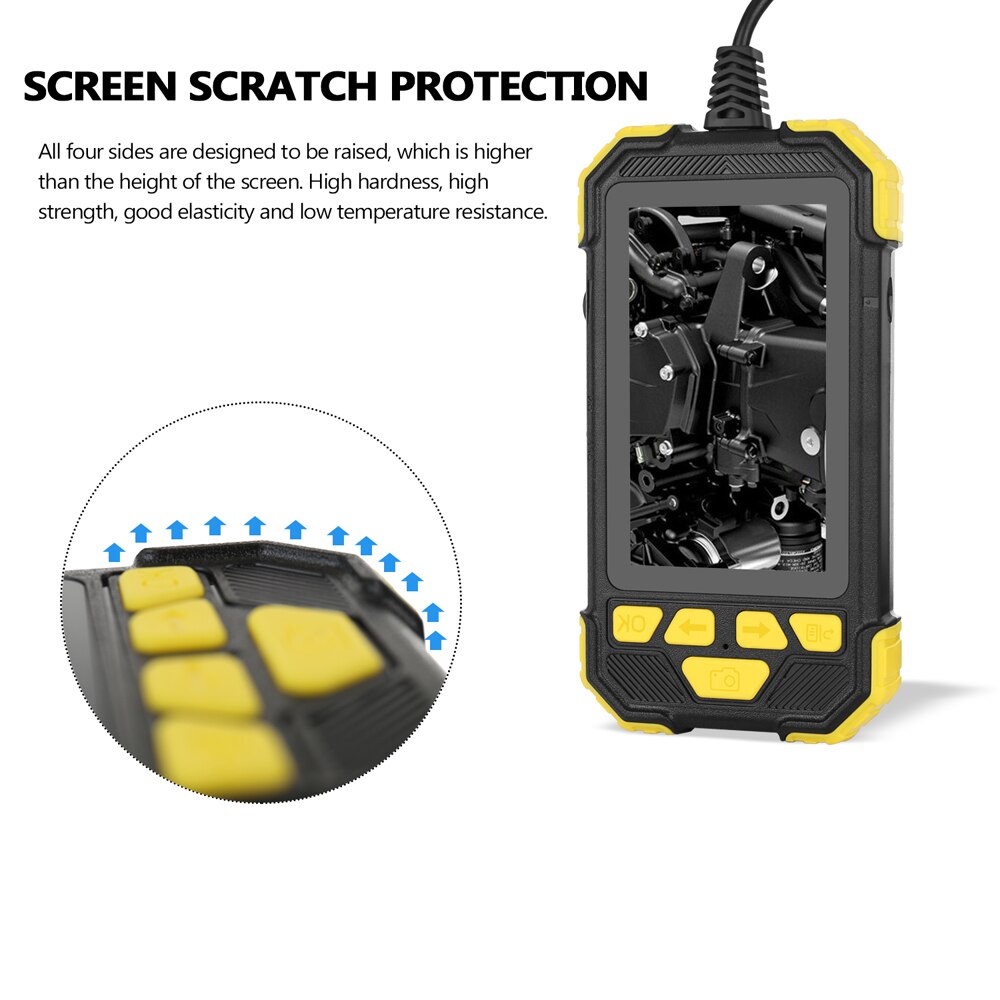 SCREEN SCRATCH PROTECTION

All four sides are designed to be raised, which is higher than the height of the screen. High hardness, high strength, good elasticity and low temperature resistance.

OK