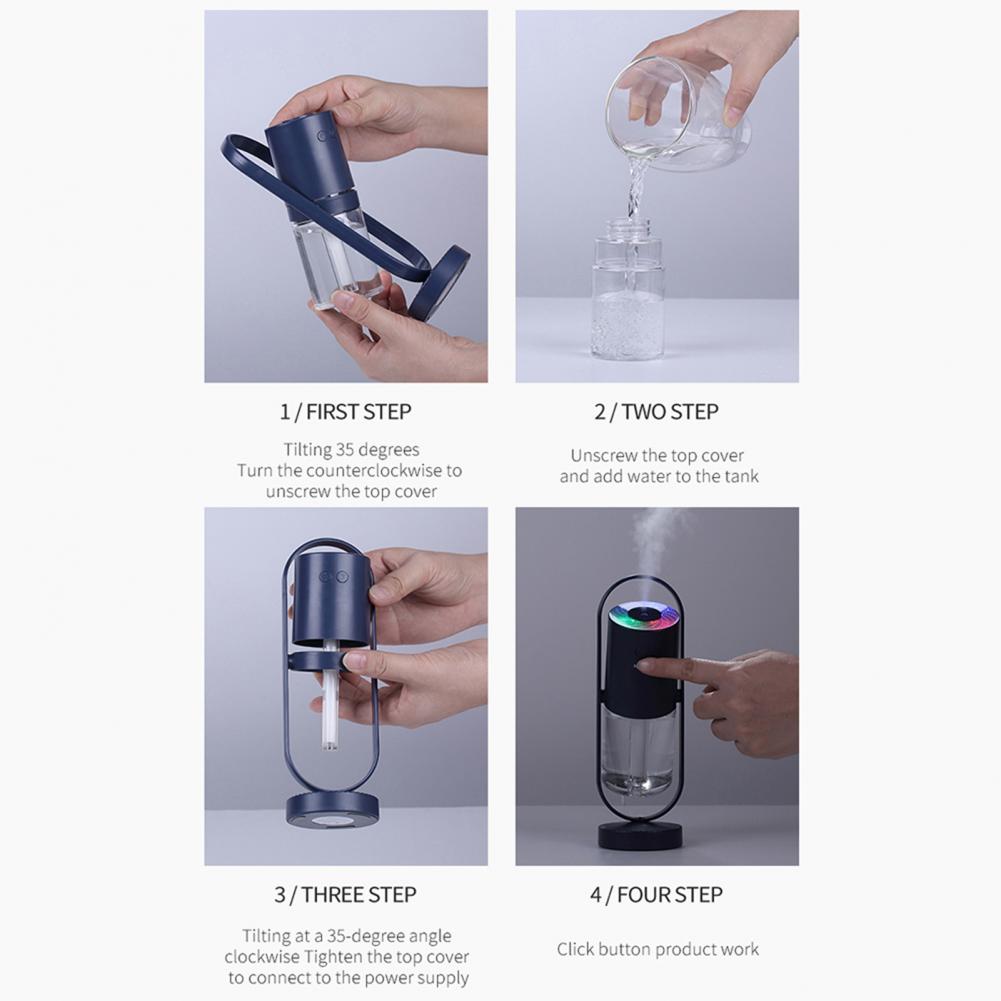 1 / FIRST STEP

Tilting 35 degrees
Turn the counterclockwise to unscrew the top cover

2 / TWO STEP

Unscrew the top cover and add water to the tank

3 / THREE STEP

Tilting at a 35-degree angle clockwise Tighten the top cover to connect to the power supply

4 / FOUR STEP

Click button product work