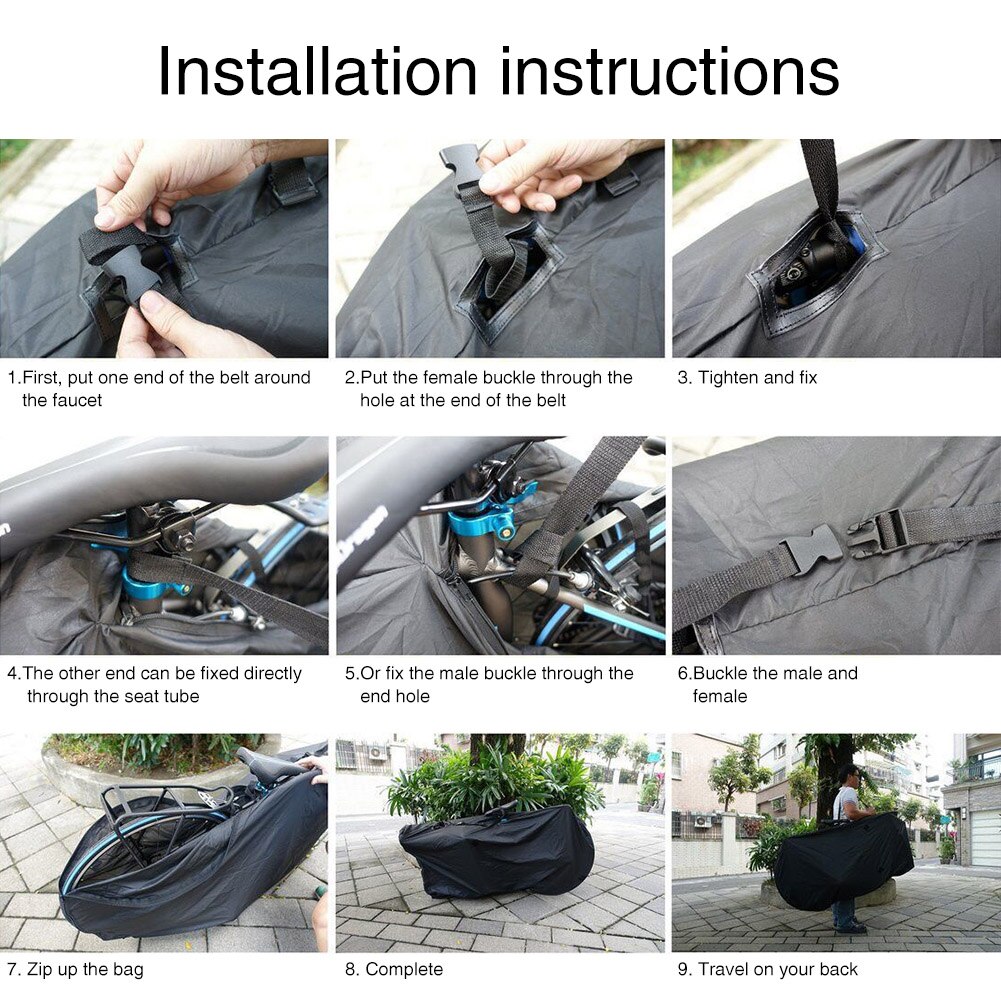 Installation instructions

1.First, put one end of the belt around the faucet

2.Put the female buckle through the hole at the end of the belt

3. Tighten and fix

4.The other end can be fixed directly through the seat tube

5.Or fix the male buckle through the end hole

6.Buckle the male and female

7. Zip up the bag

8. Complete

9. Travel on your back