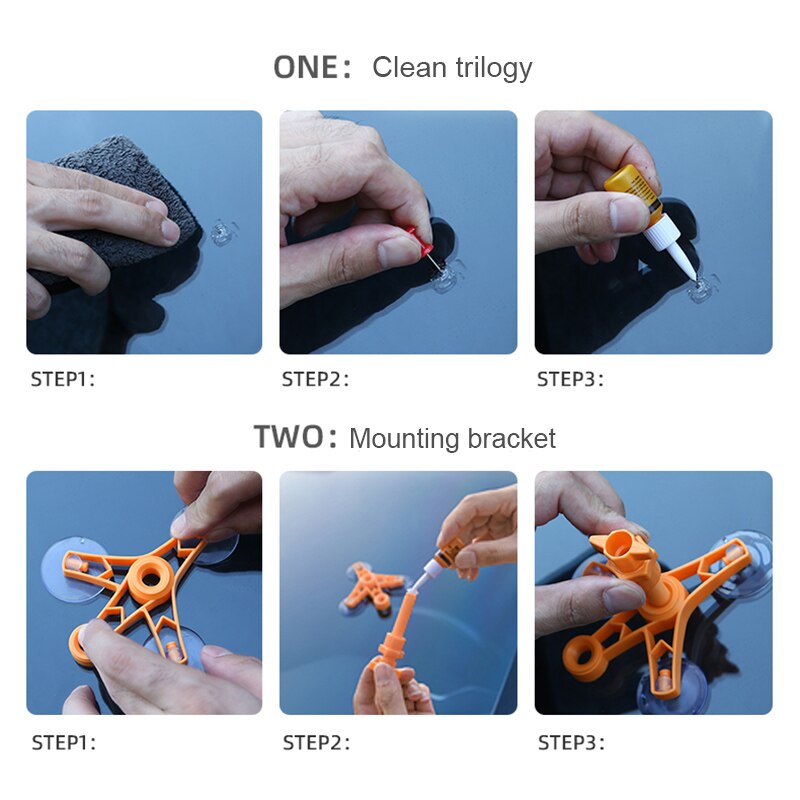 ONE: Clean trilogy

STEP1:

STEP2:

STEP3:

TWO: Mounting bracket

STEP1:

STEP2:

STEP3: