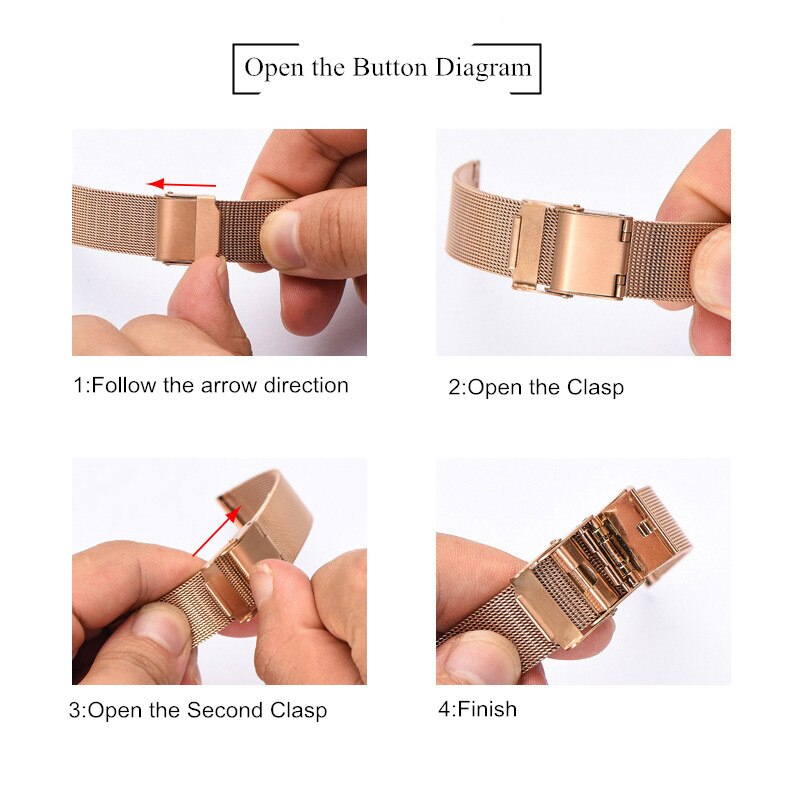 Open the Button Diagram

1:Follow the arrow direction

2:Open the Clasp

3:Open the Second Clasp

4:Finish