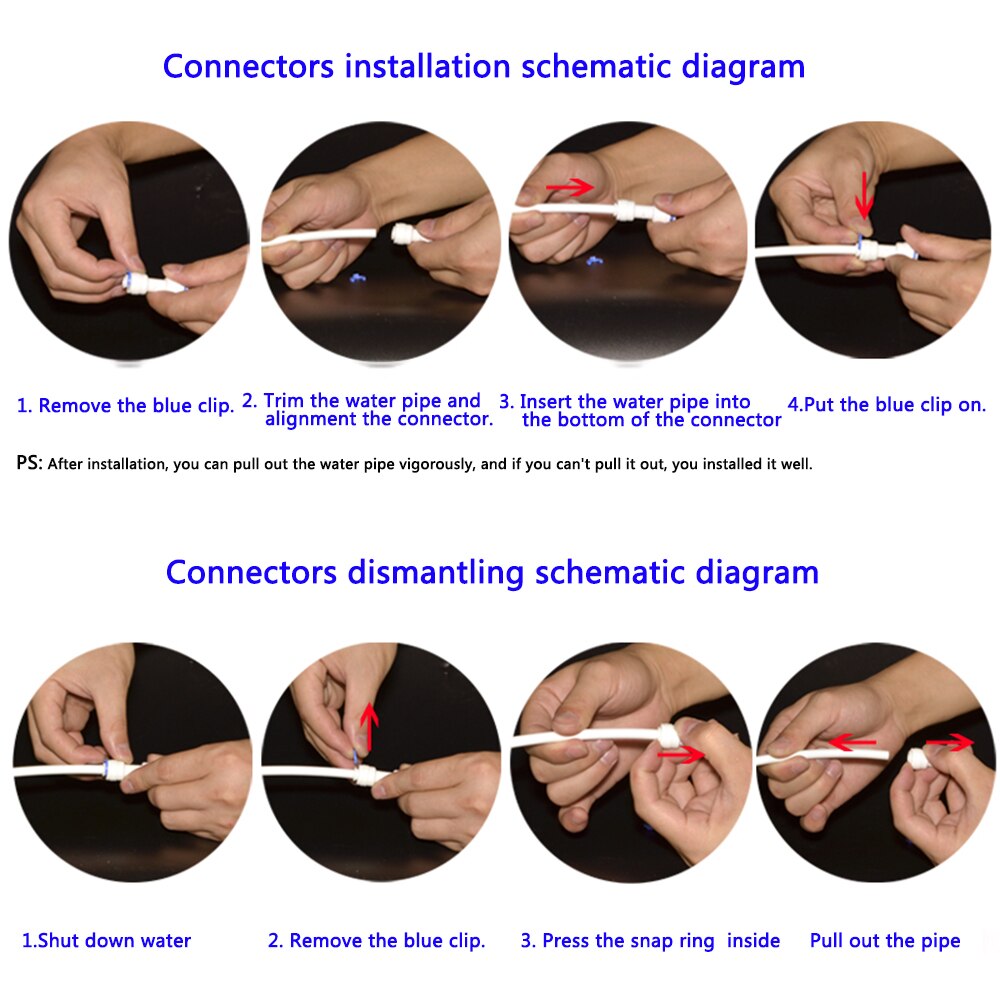 Connectors installation schematic diagram

1. Remove the blue clip.

2. Trim the water pipe and alignment the connector.

3. Insert the water pipe into the bottom of the connector

4.Put the blue clip on.

PS: After installation, you can pull out the water pipe vigorously, and if you can't pull it out, you installed it well.

Connectors dismantling schematic diagram

1.Shut down water

2. Remove the blue clip.

3. Press the snap ring inside

Pull out the pipe