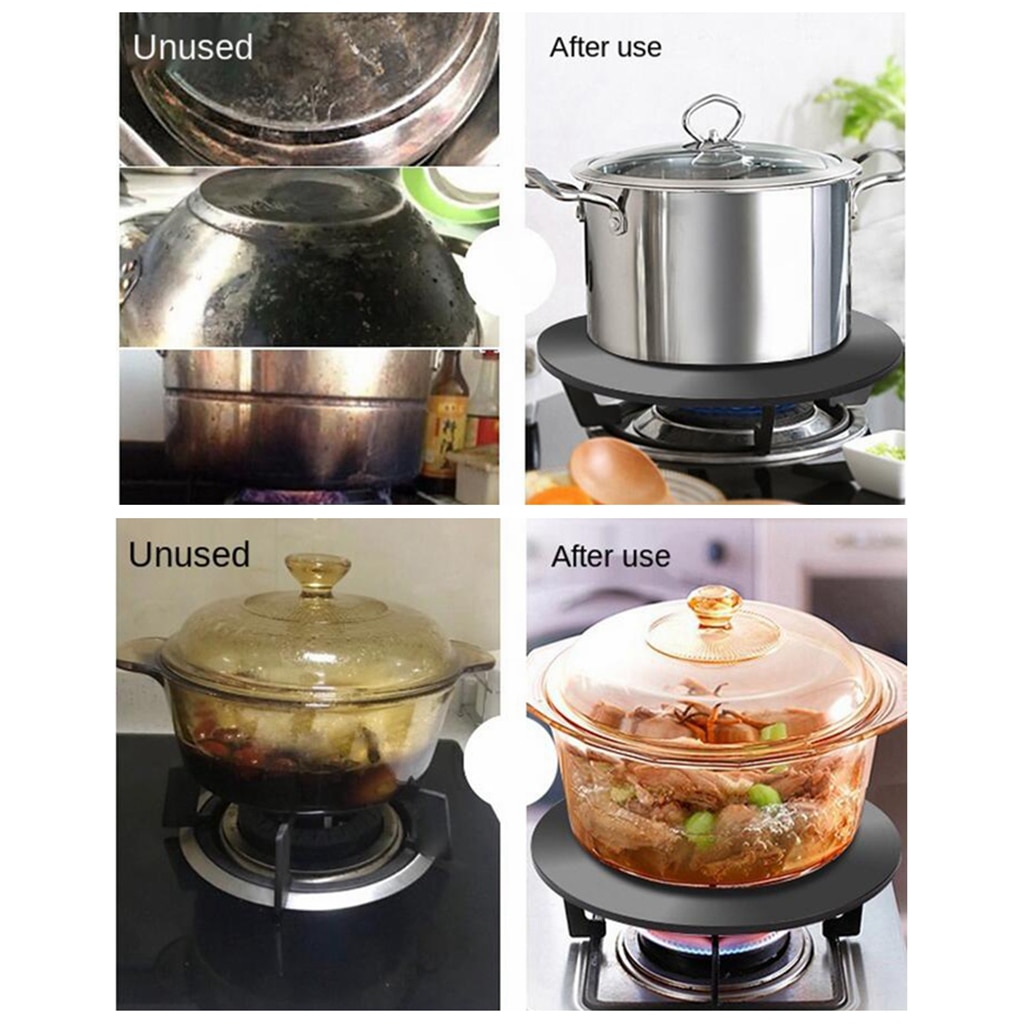 Unused

After use

Unused

After use