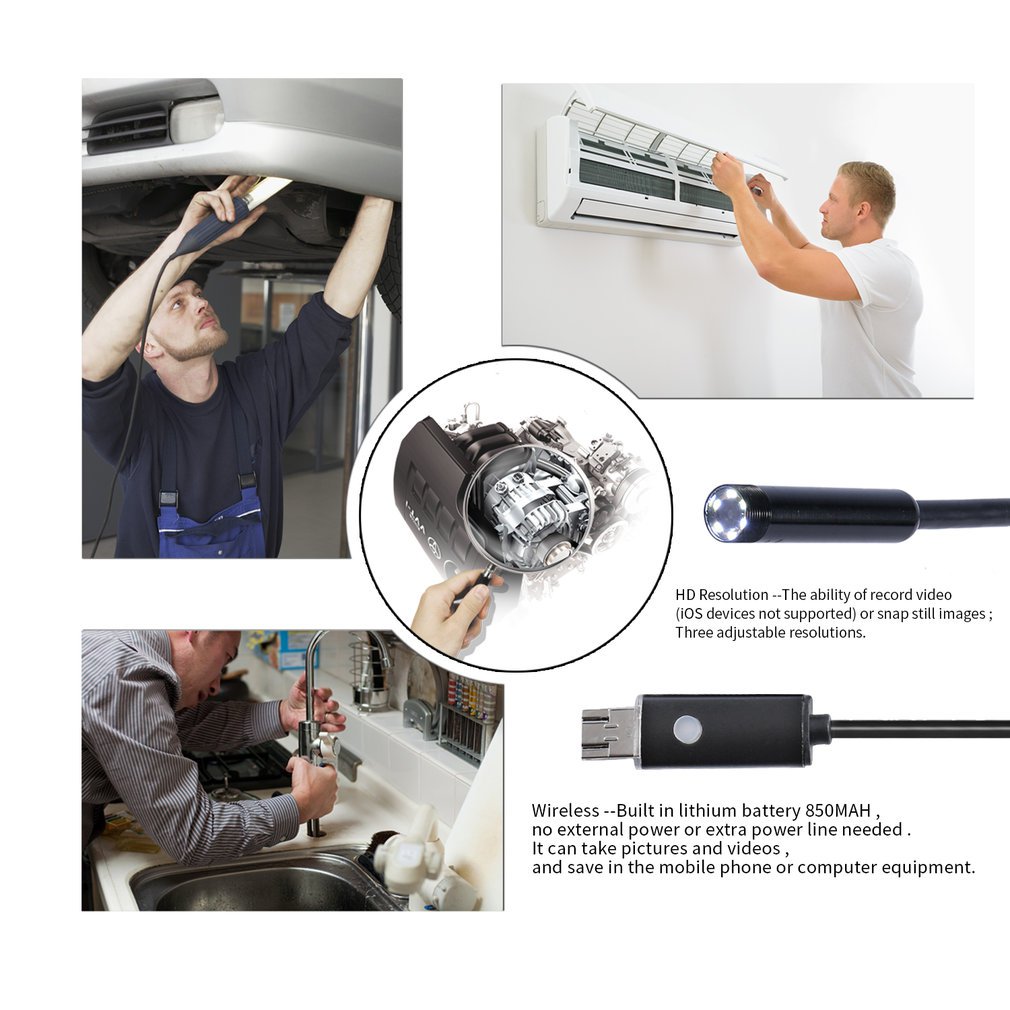 HD Resolution --The ability of record video (iOS devices not supported) or snap still images ; Three adjustable resolutions.

Wireless --Built in lithium battery 850MAH , no external power or extra power line needed . It can take pictures and videos , and save in the mobile phone or computer equipment.