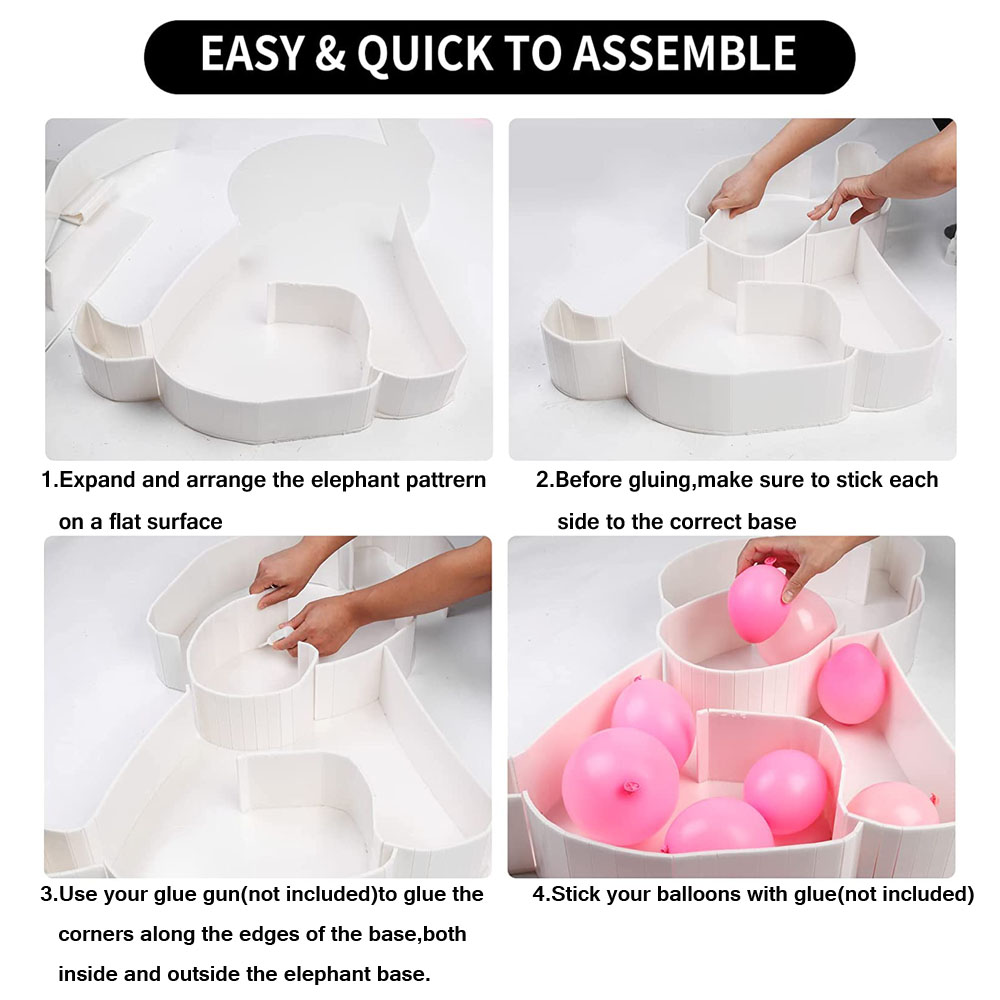 EASY & QUICK TO ASSEMBLE

1.Expand and arrange the elephant pattrern on a flat surface

2.Before gluing,make sure to stick each side to the correct base

3.Use your glue gun(not included)to glue the corners along the edges of the base,both inside and outside the elephant base.

4.Stick your balloons with glue(not included)