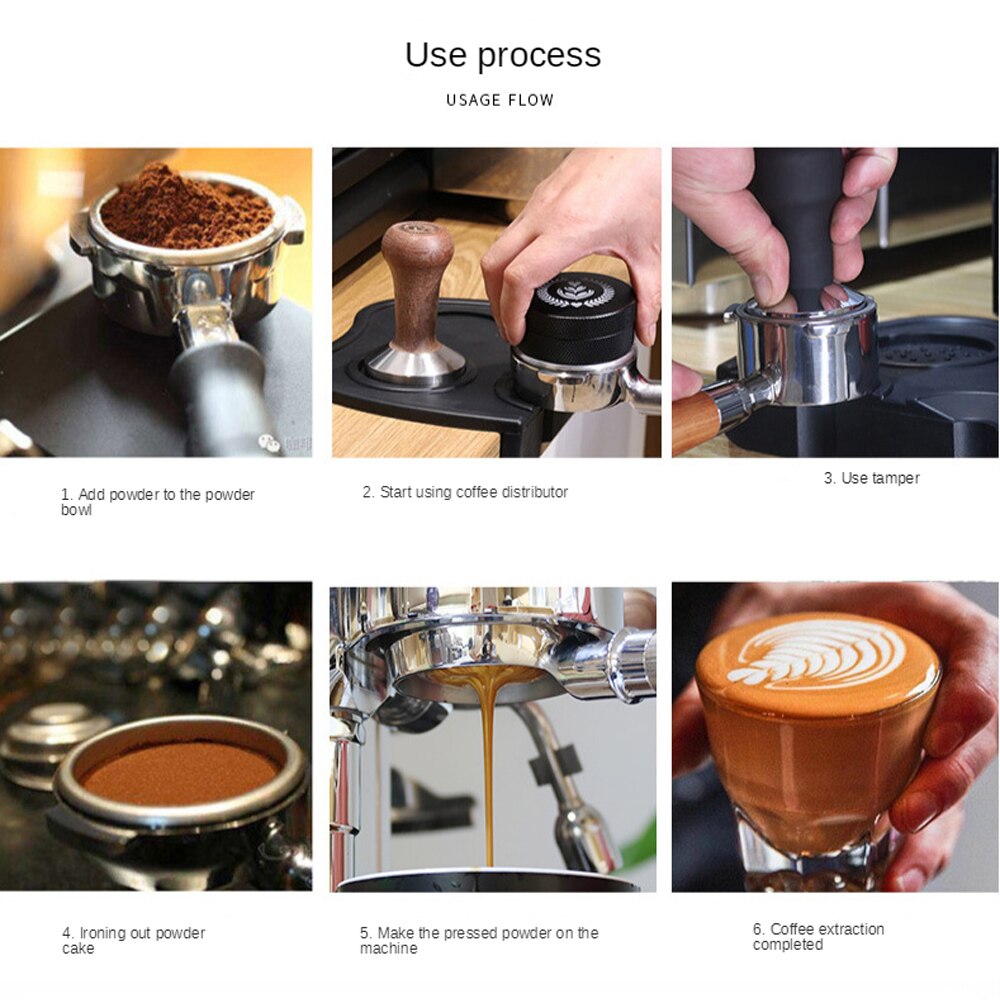 Use process

USAGE FLOW

1. Add powder to the powder bowl

2. Start using coffee distributor

3. Use tamper

4. Ironing out powder cake

5. Make the pressed powder on the machine

6. Coffee extraction completed