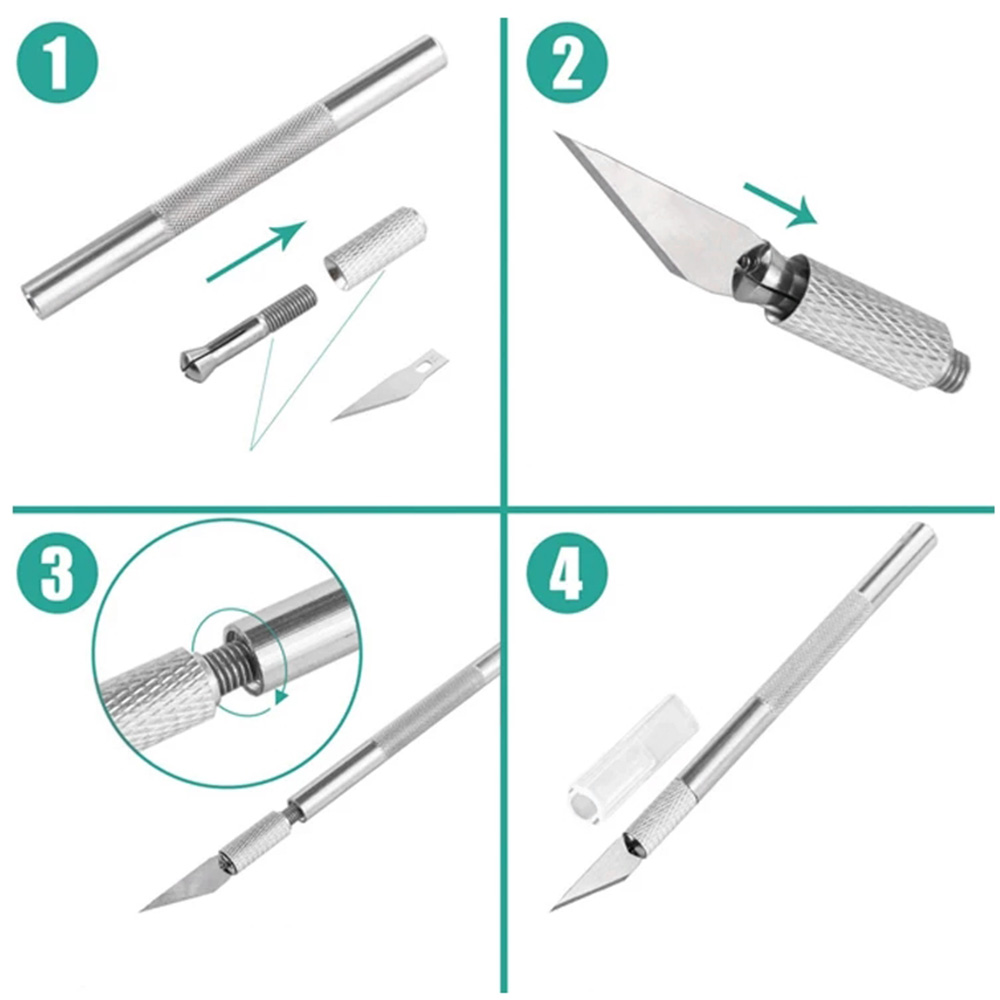 1

2

3

4