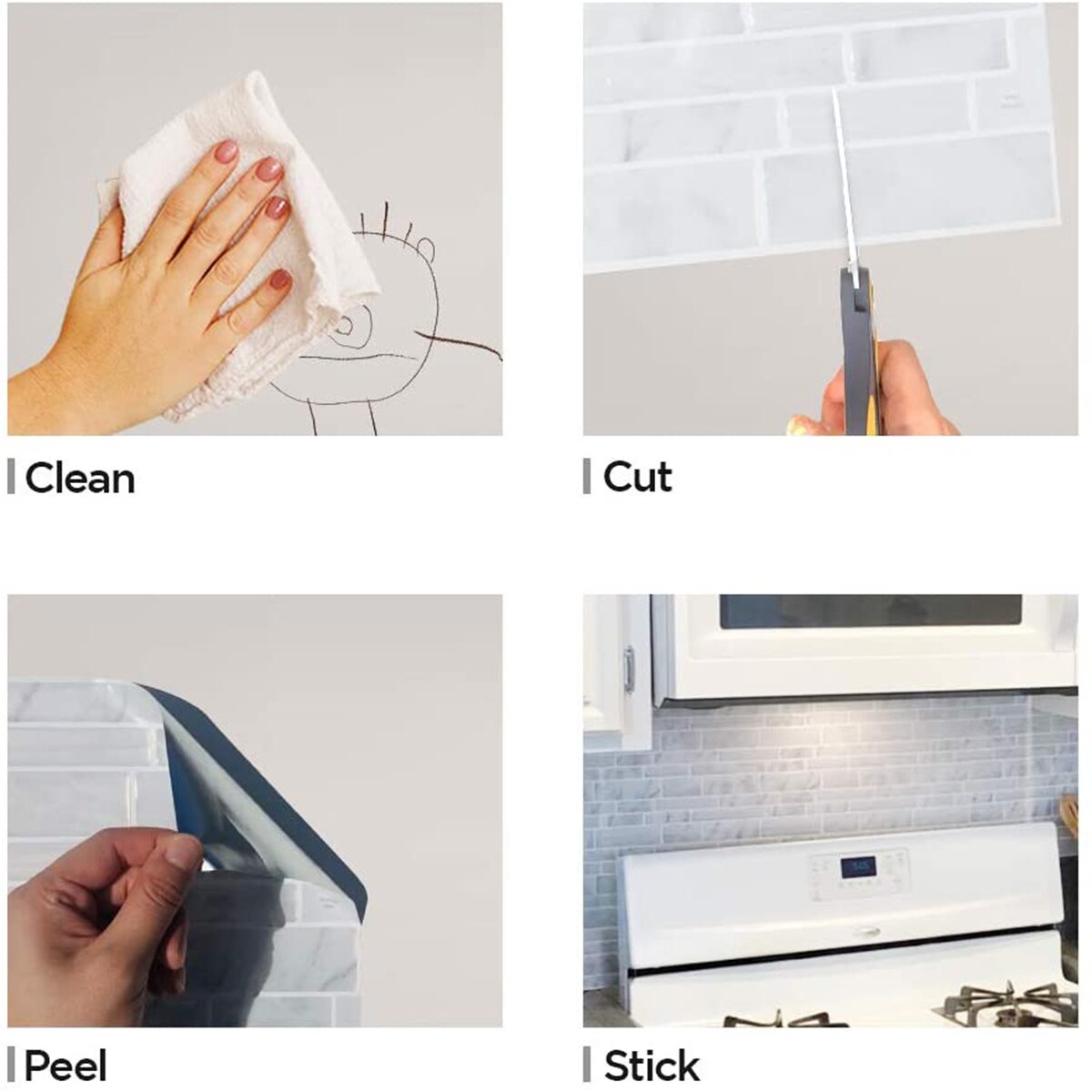 Clean

Cut

Peel

Stick