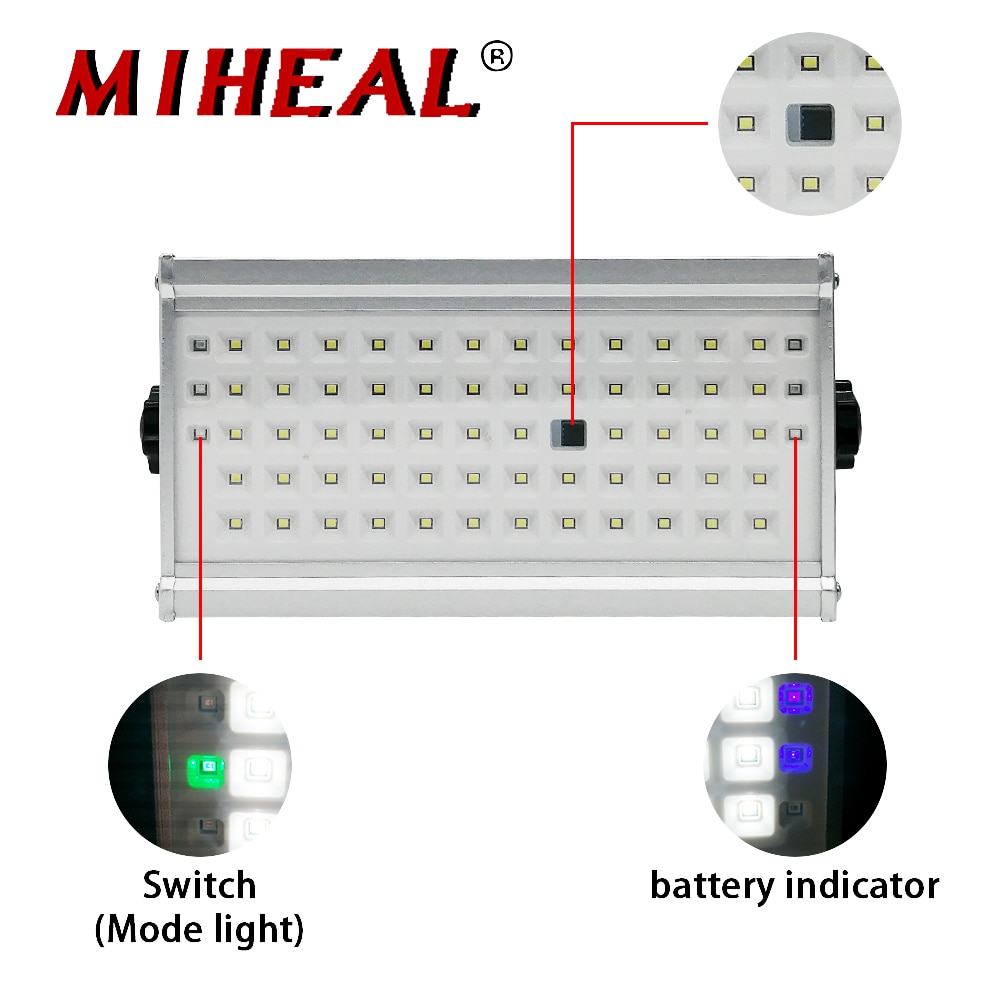 MIHEAL®

Switch
(Mode light)

battery indicator