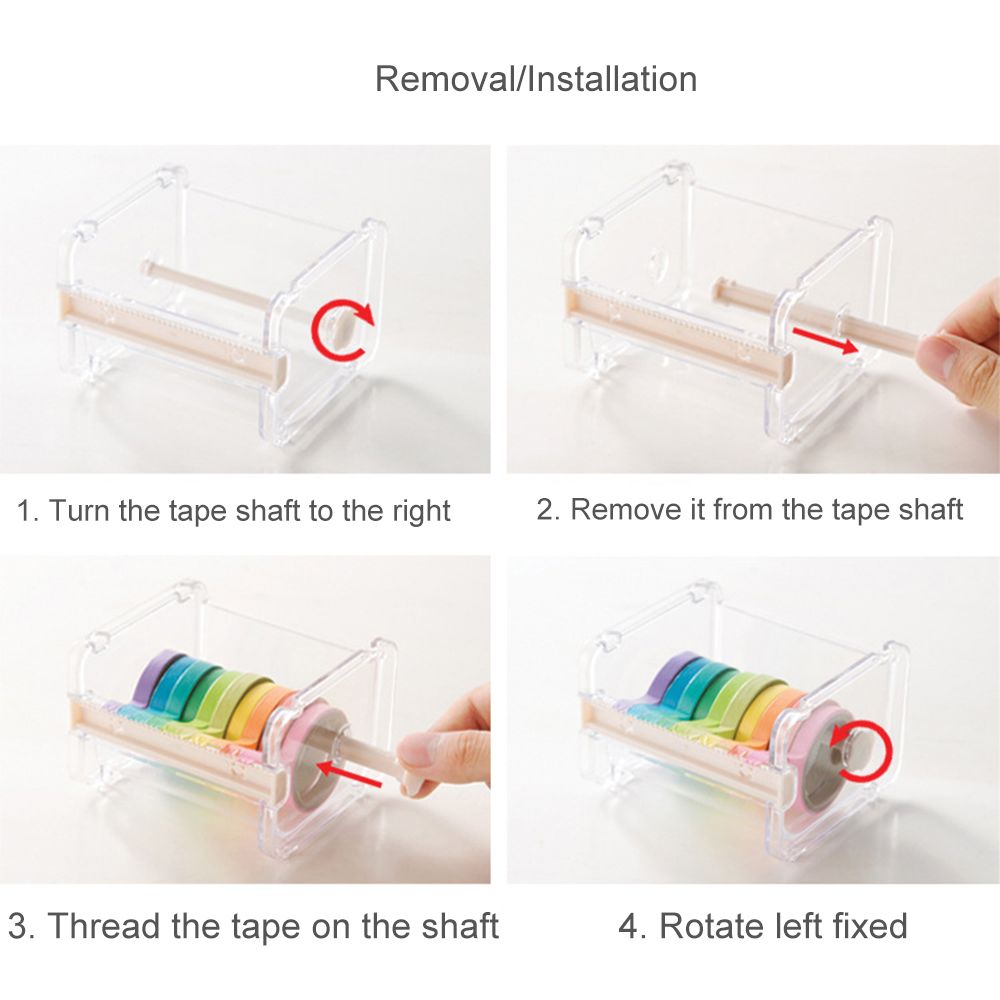 Removal/Installation

1. Turn the tape shaft to the right

2. Remove it from the tape shaft

3. Thread the tape on the shaft

4. Rotate left fixed