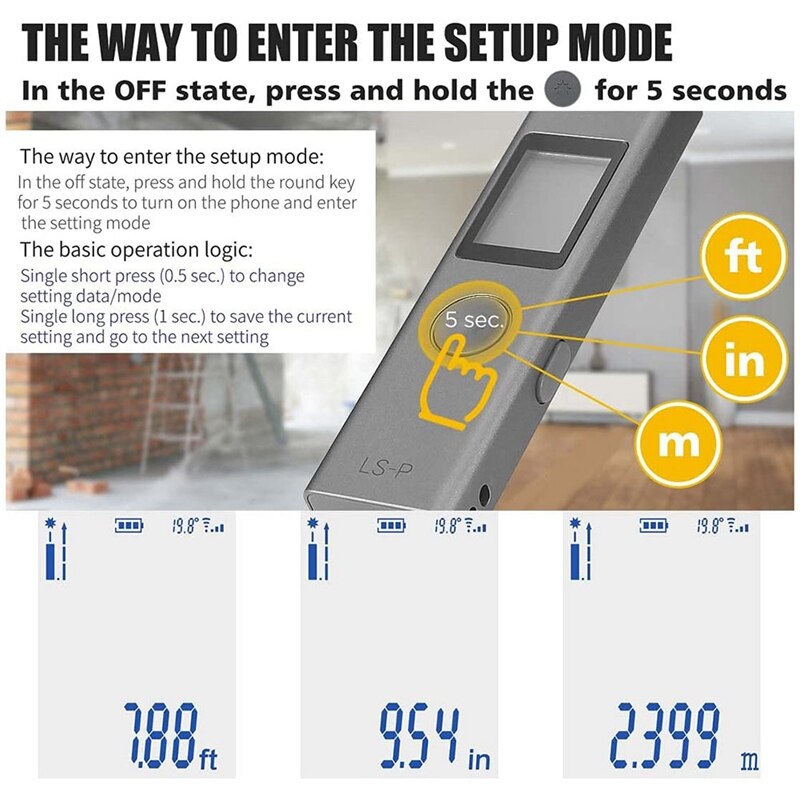 THE WAY TO ENTER THE SETUP MODE

In the OFF state, press and hold the for 5 seconds

The way to enter the setup mode:
In the off state, press and hold the round key for 5 seconds to turn on the phone and enter the setting mode

The basic operation logic:
Single short press (0.5 sec.) to change setting data/mode
Single long press (1 sec.) to save the current setting and go to the next setting

5 sec.

ft

in

m

LS-P

19.8°

7.88 ft

19.8°

9.54 in

19.8°

2.399 m