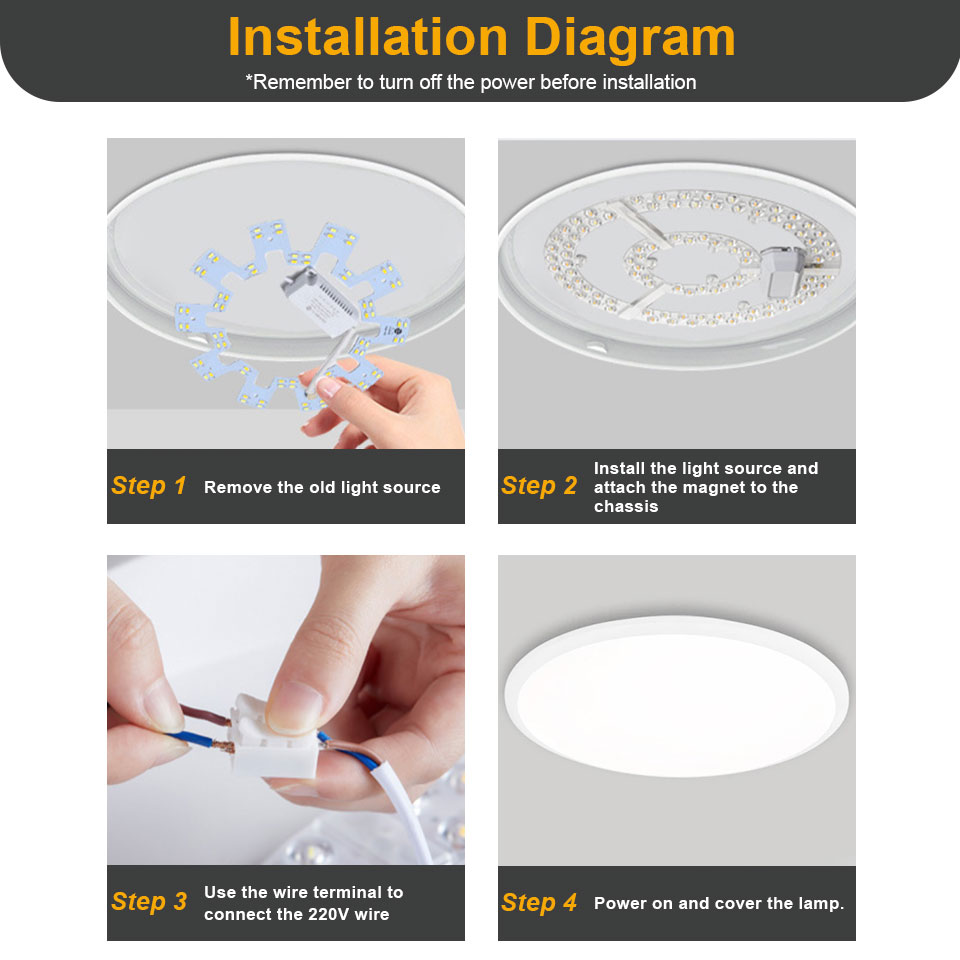 Installation Diagram
*Remember to turn off the power before installation

Step 1 Remove the old light source

Step 2 Install the light source and attach the magnet to the chassis

Step 3 Use the wire terminal to connect the 220V wire

Step 4 Power on and cover the lamp.