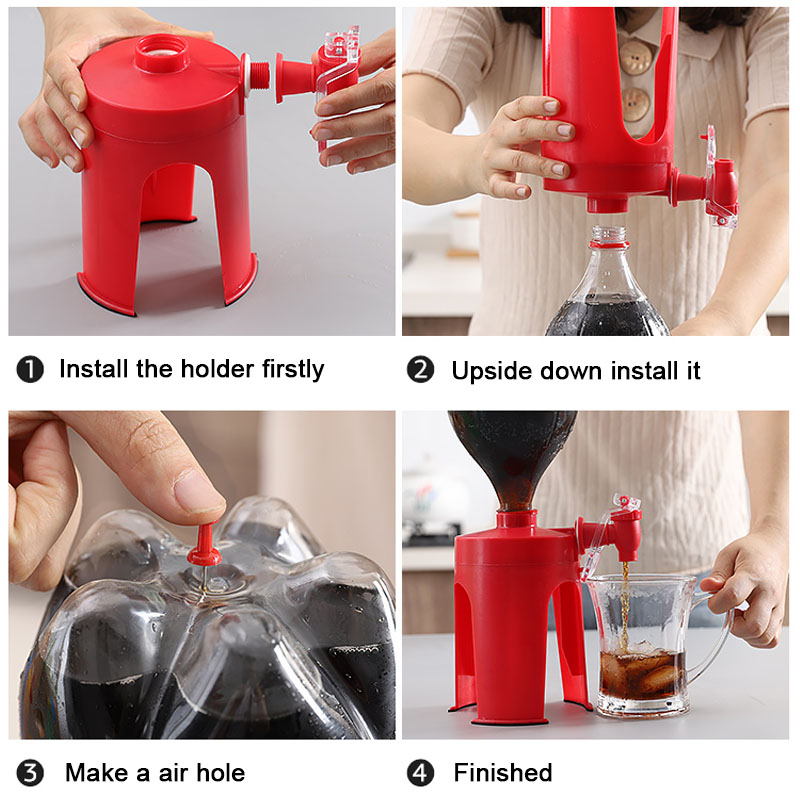 ❶ Install the holder firstly

❷ Upside down install it

❸ Make a air hole

❹ Finished