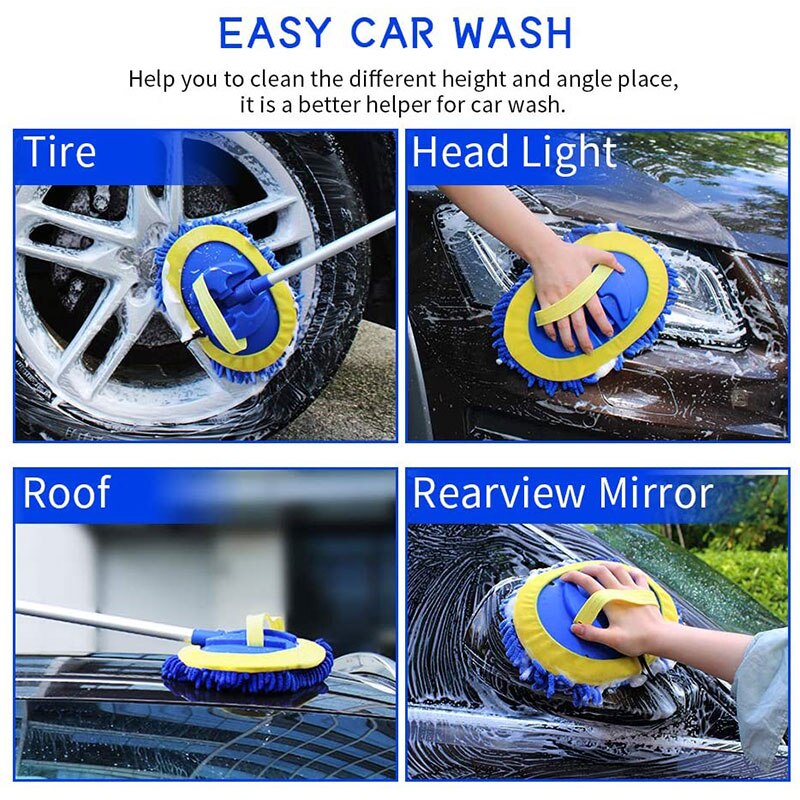 EASY CAR WASH

Help you to clean the different height and angle place, it is a better helper for car wash.

Tire

Head Light

Roof

Rearview Mirror