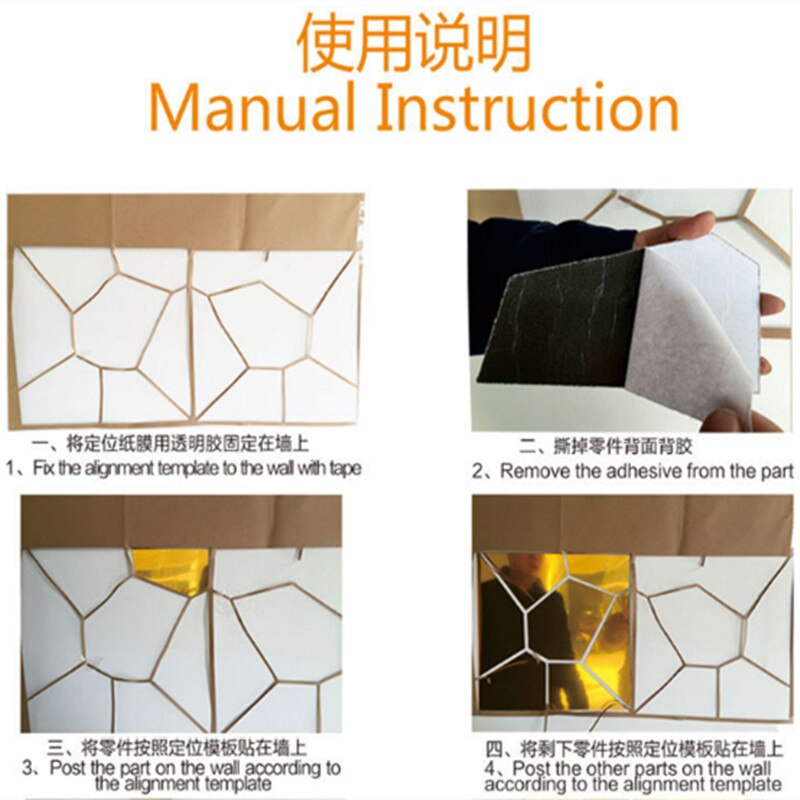 使用说明
Manual Instruction

一、将定位纸膜用透明胶固定在墙上
1、Fix the alignment template to the wall with tape

二、撕掉零件背面背胶
2、Remove the adhesive from the part

三、将零件按照定位模板贴在墙上
3、Post the part on the wall according to the alignment template

四、将剩下零件按照定位模板贴在墙上
4、Post the other parts on the wall according to the alignment template