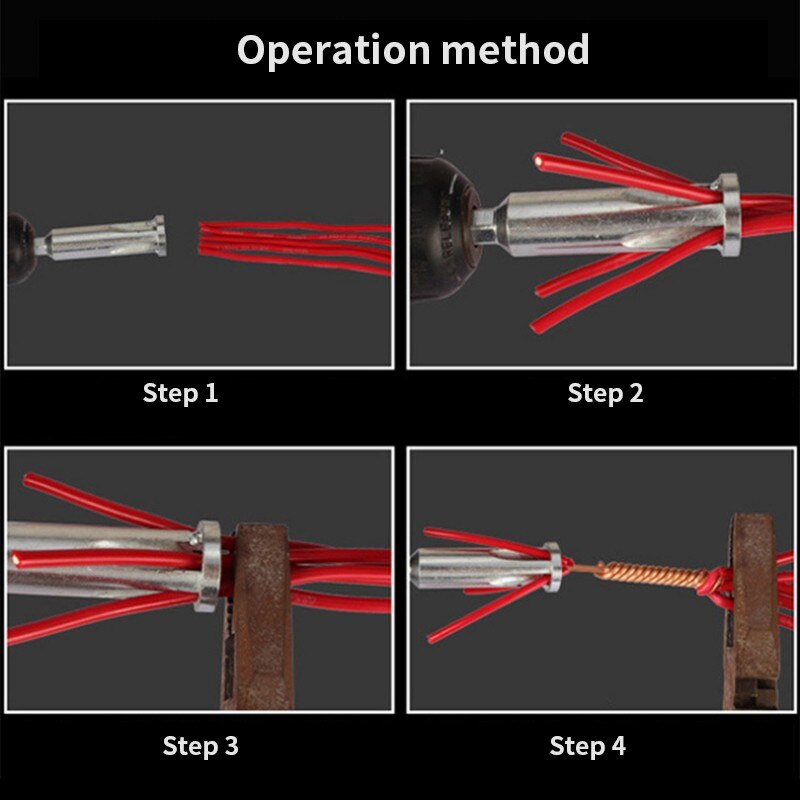 Operation method

Step 1

Step 2

Step 3

Step 4