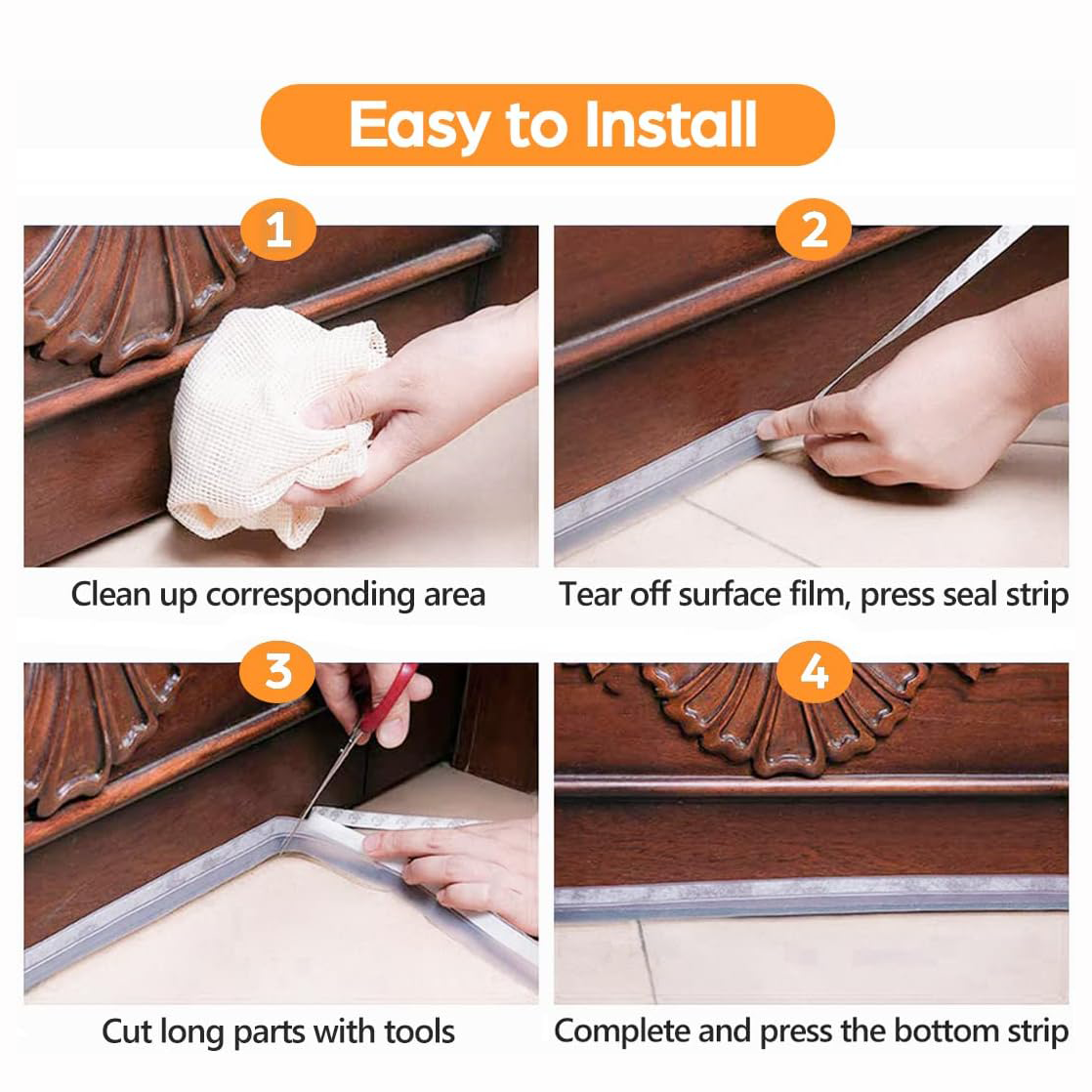 Easy to Install

1

Clean up corresponding area

2

Tear off surface film, press seal strip

3

Cut long parts with tools

4

Complete and press the bottom strip